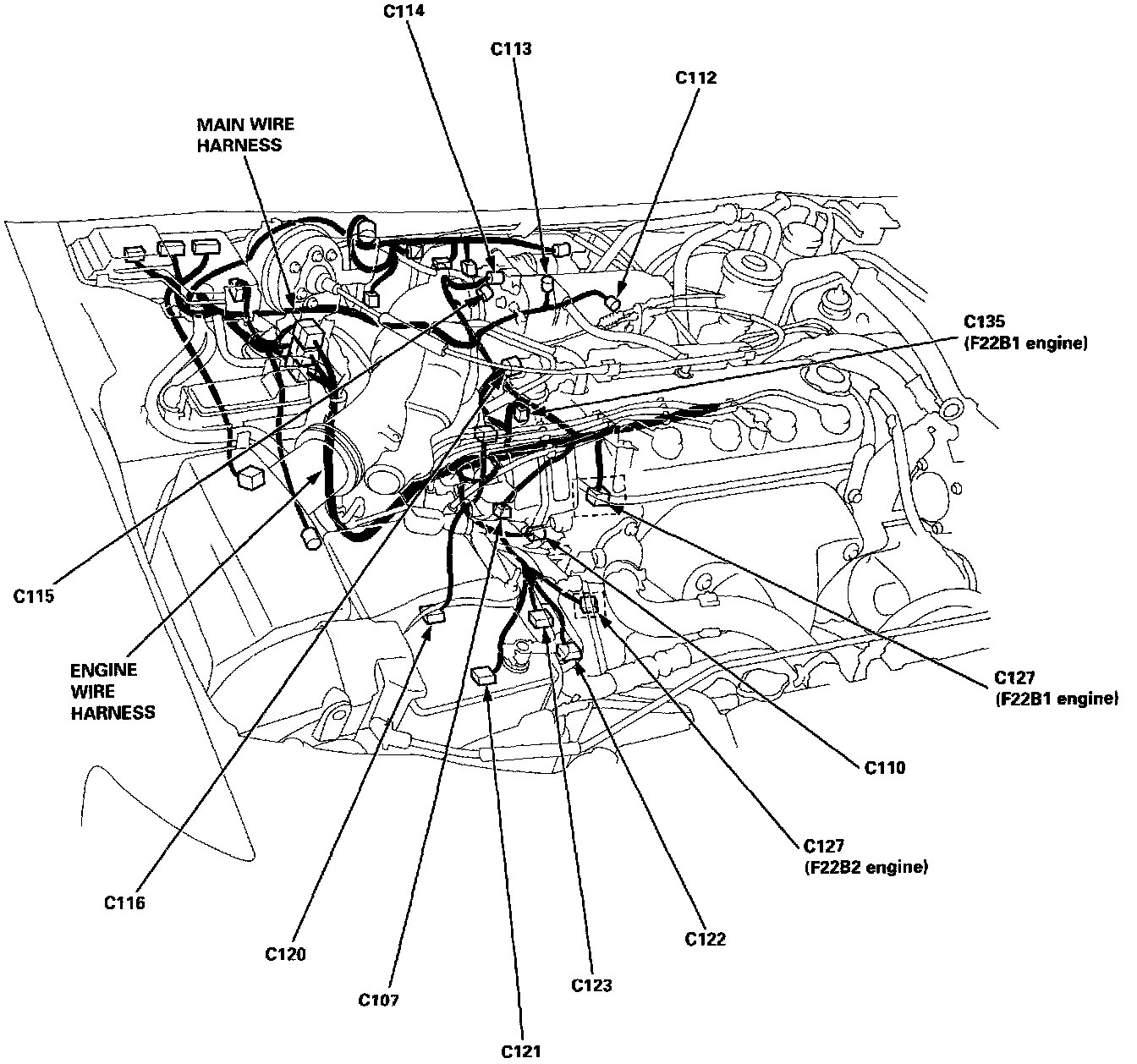 C114

C113

C112

MAIN WIRE HARNESS

C135 (F22B1 engine)

C115

ENGINE WIRE HARNESS

C127 (F22B1 engine)

C110

C127 (F22B2 engine)

C116

C120

C122

C107

C123

C121