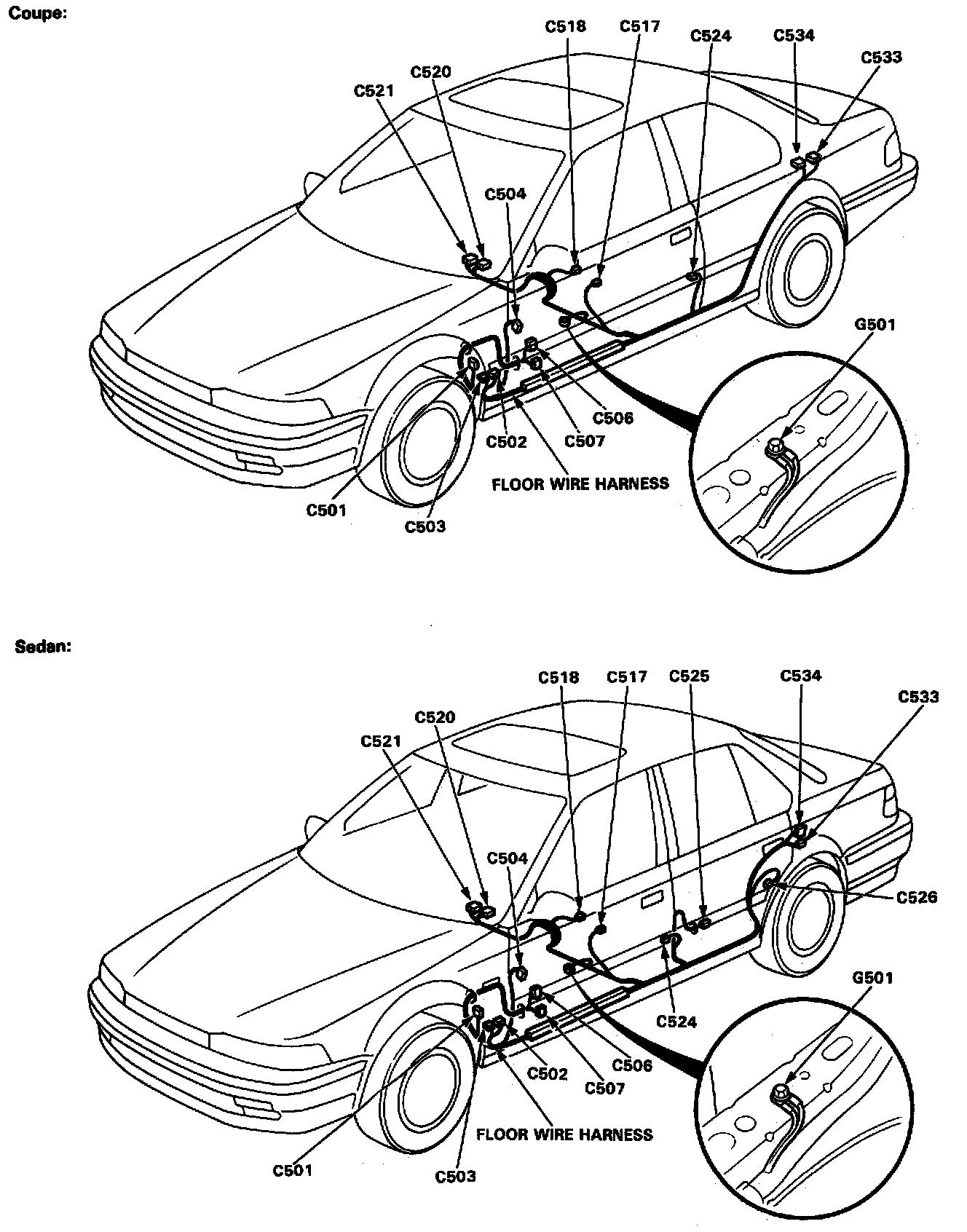 Coupe:

C518
C517
C524
C534
C533
C520
C521
C504
G501
C506
C507
C502
FLOOR WIRE HARNESS
C501
C503

Sedan:

C518
C517
C525
C534
C533
C520
C521
C504
C526
G501
C524
C506
C502
C507
FLOOR WIRE HARNESS
C501
C503