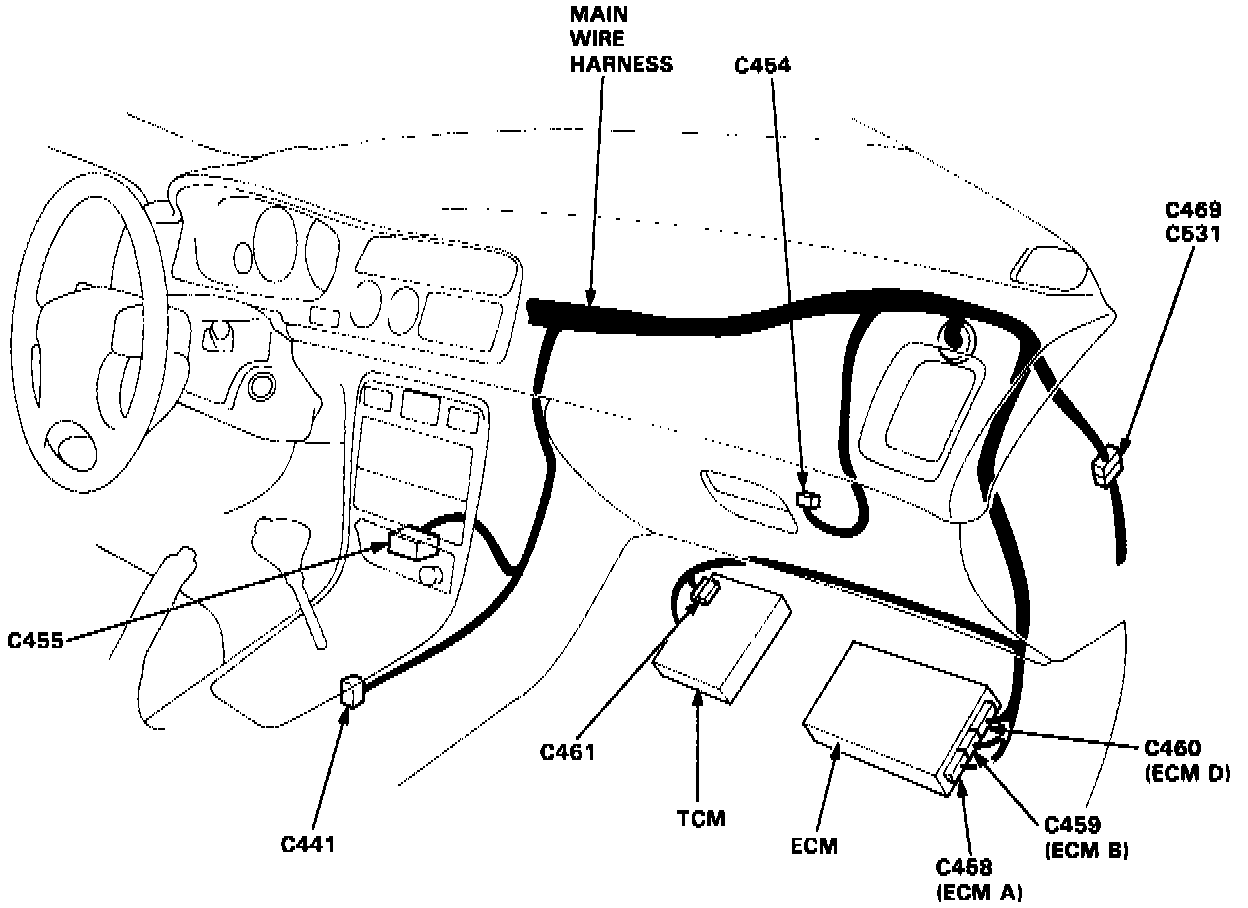 MAIN WIRE HARNESS

C454

C469
C531

C455

C441

C461

TCM

ECM

C460
(ECM D)

C459
(ECM B)

C458
(ECM A)