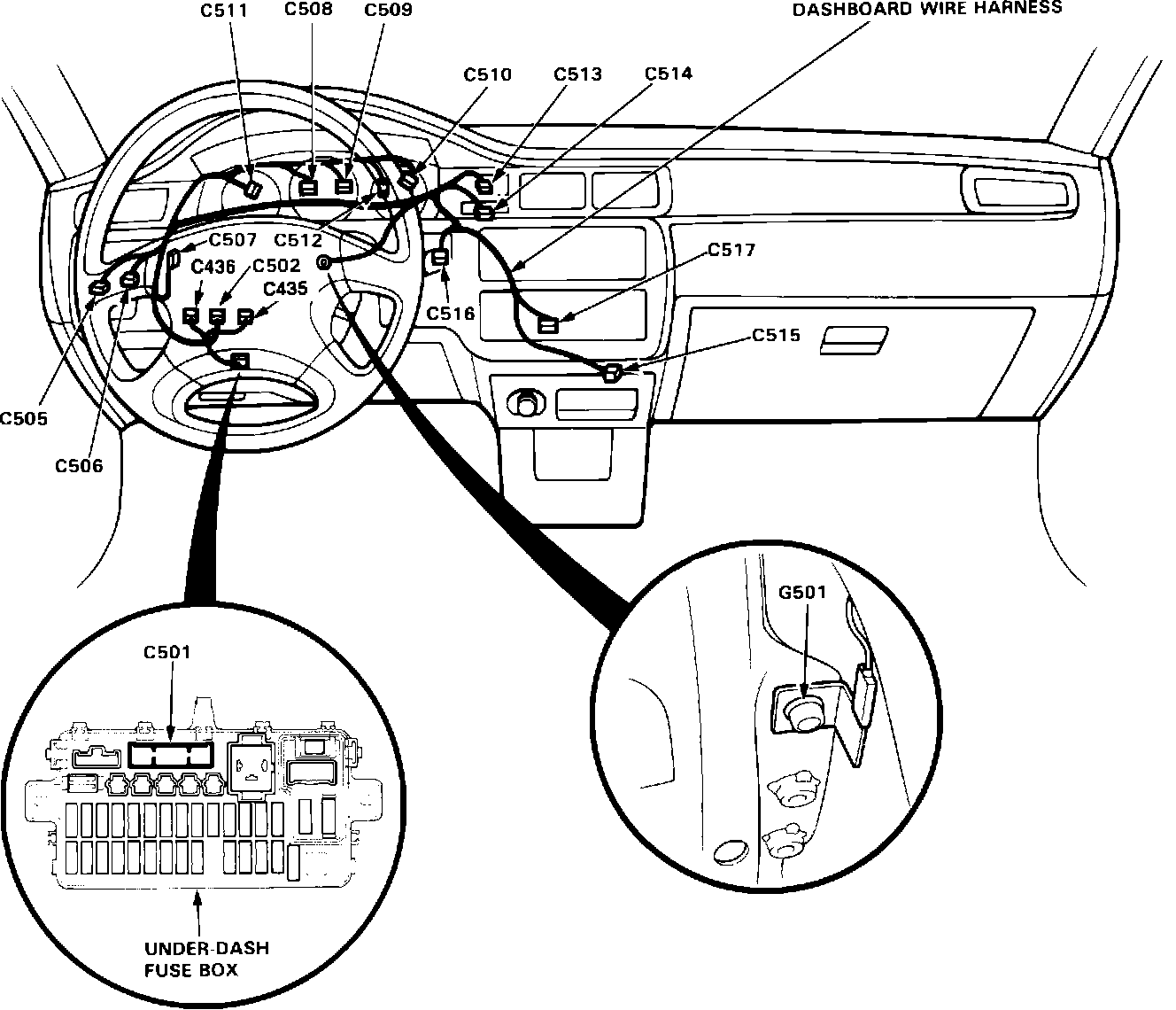 C511 C508 C509
DASHBOARD WIRE HARNESS
C510 C513 C514
C507 C512
C436 C502
C435
C517
C516
C515
C505
C506
C501
G501
UNDER-DASH FUSE BOX