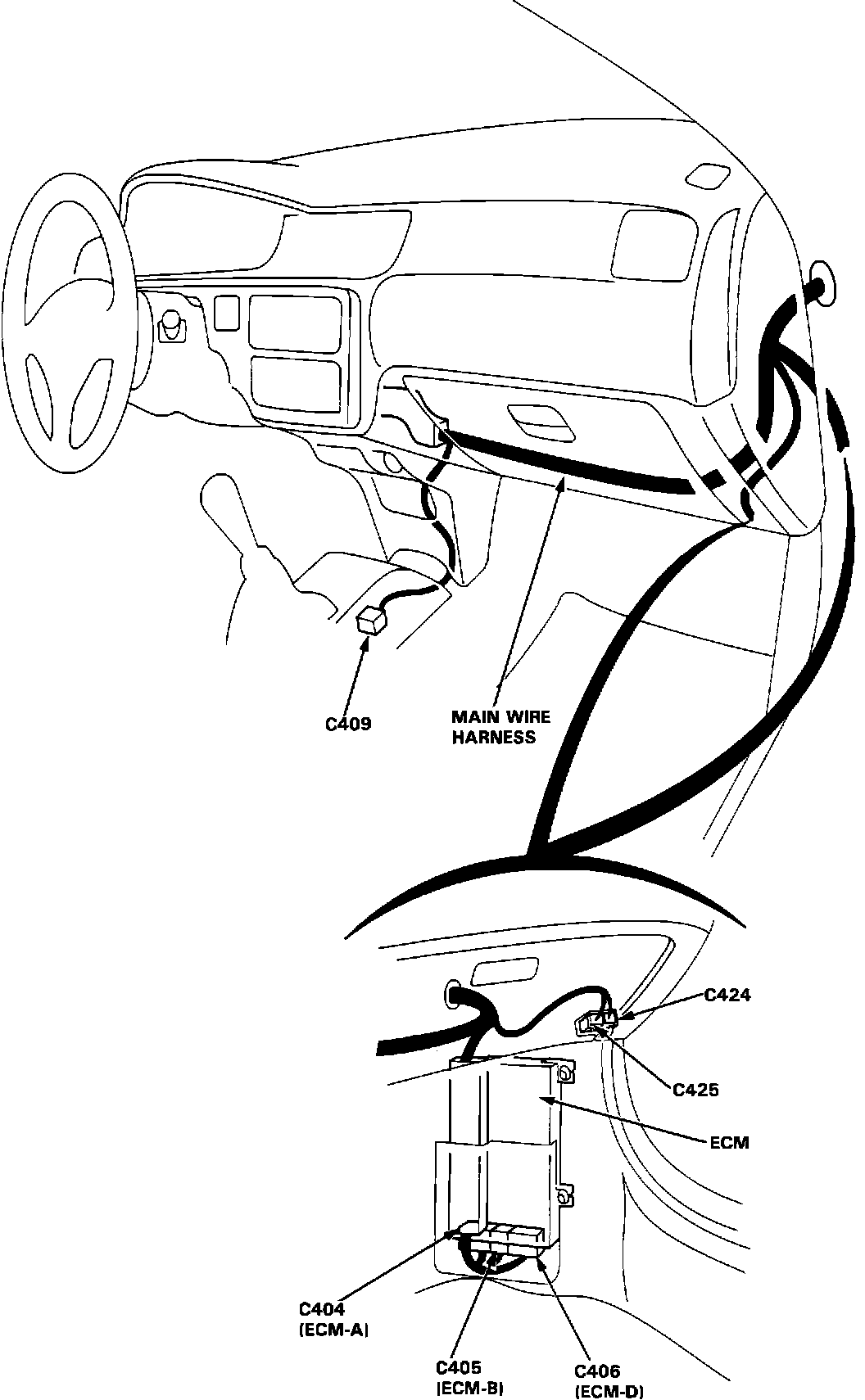 C409

MAIN WIRE HARNESS

C424

C425

ECM

C404 (ECM-A)

C405 (ECM-B)

C406 (ECM-D)