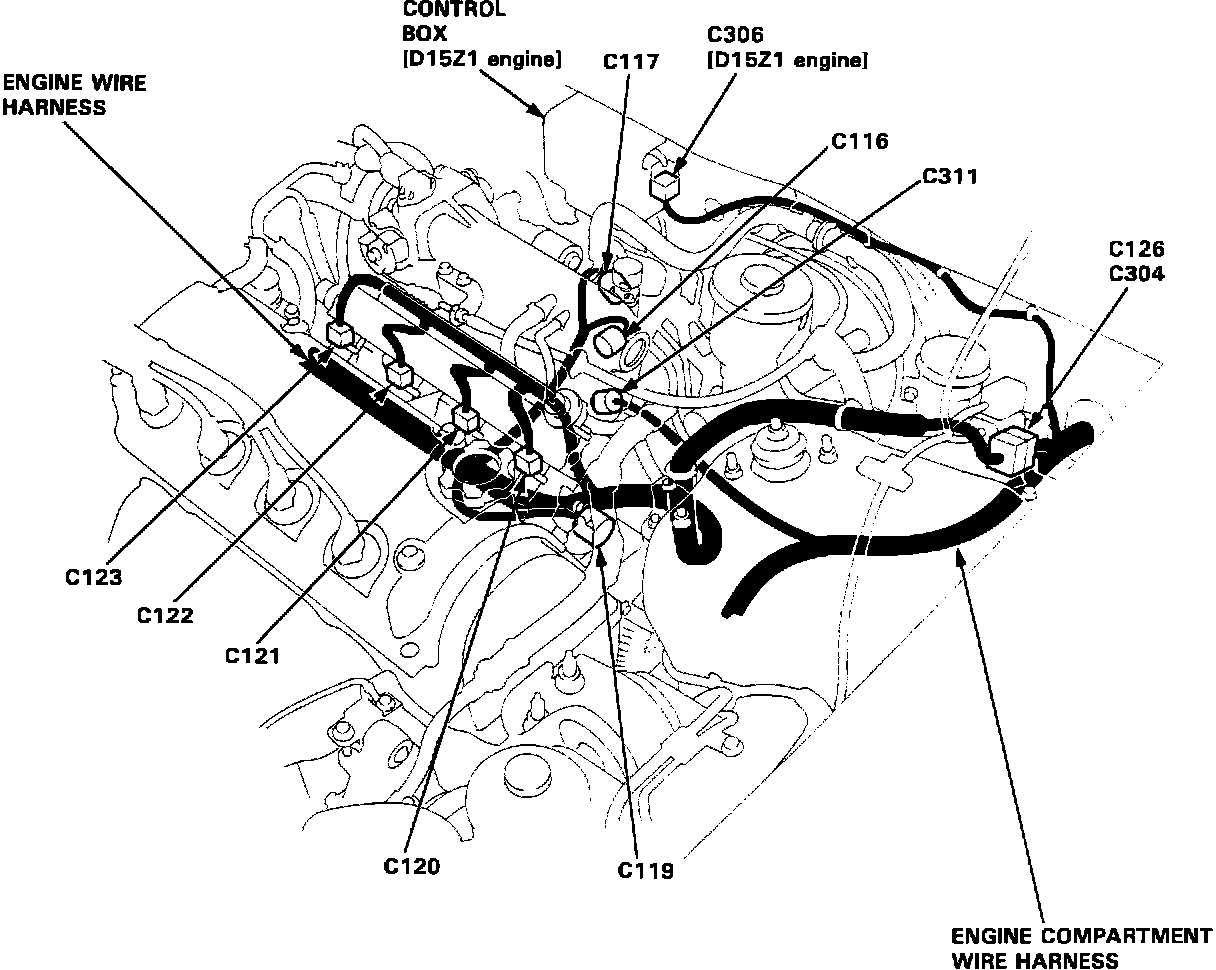 CONTROL BOX [D15Z1 engine]

C117

C306 [D15Z1 engine]

ENGINE WIRE HARNESS

C116

C311

C126
C304

C123

C122

C121

C120

C119

ENGINE COMPARTMENT WIRE HARNESS