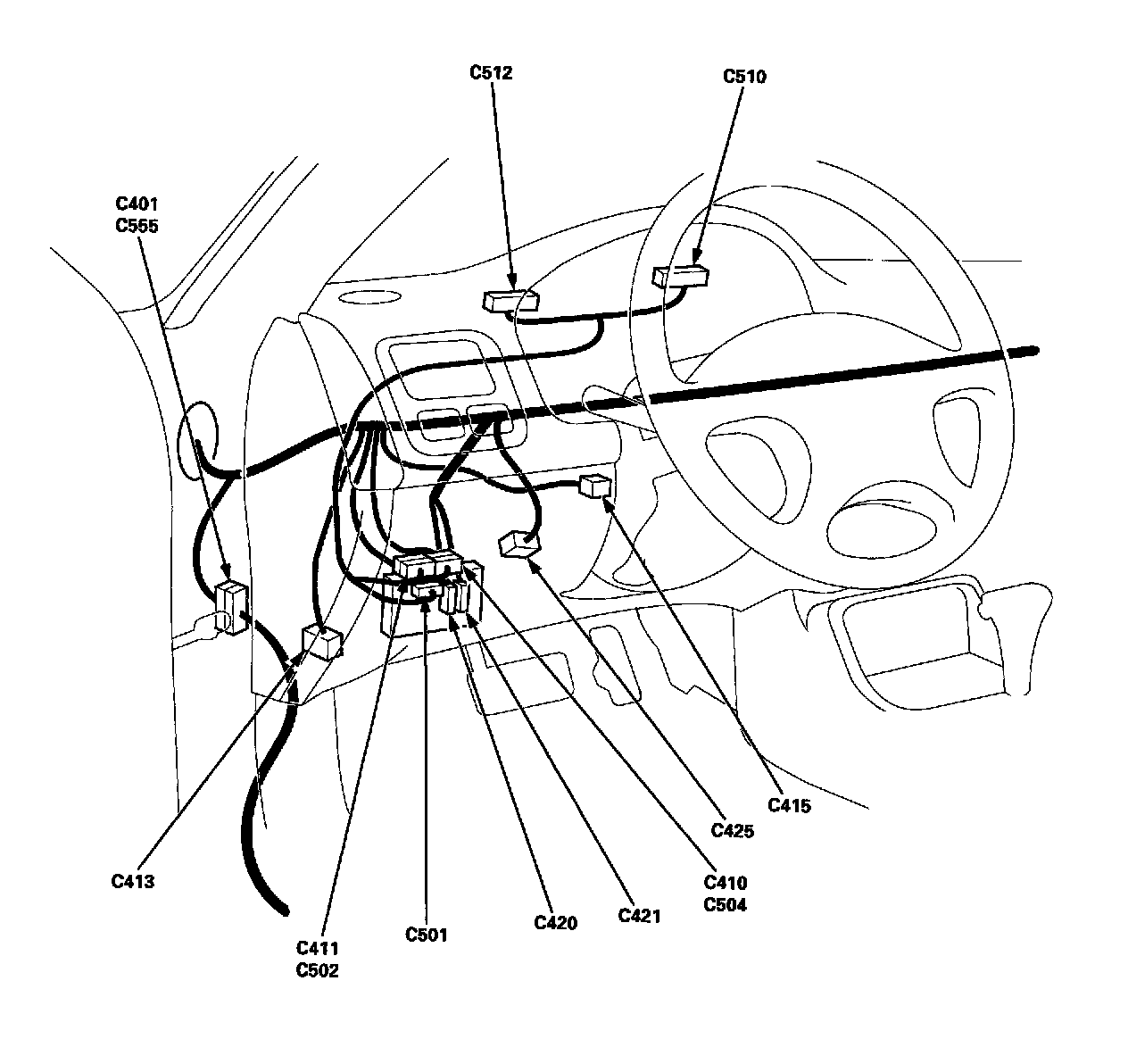 C512
C510
C401
C555
C415
C425
C410
C504
C413
C421
C420
C501
C411
C502