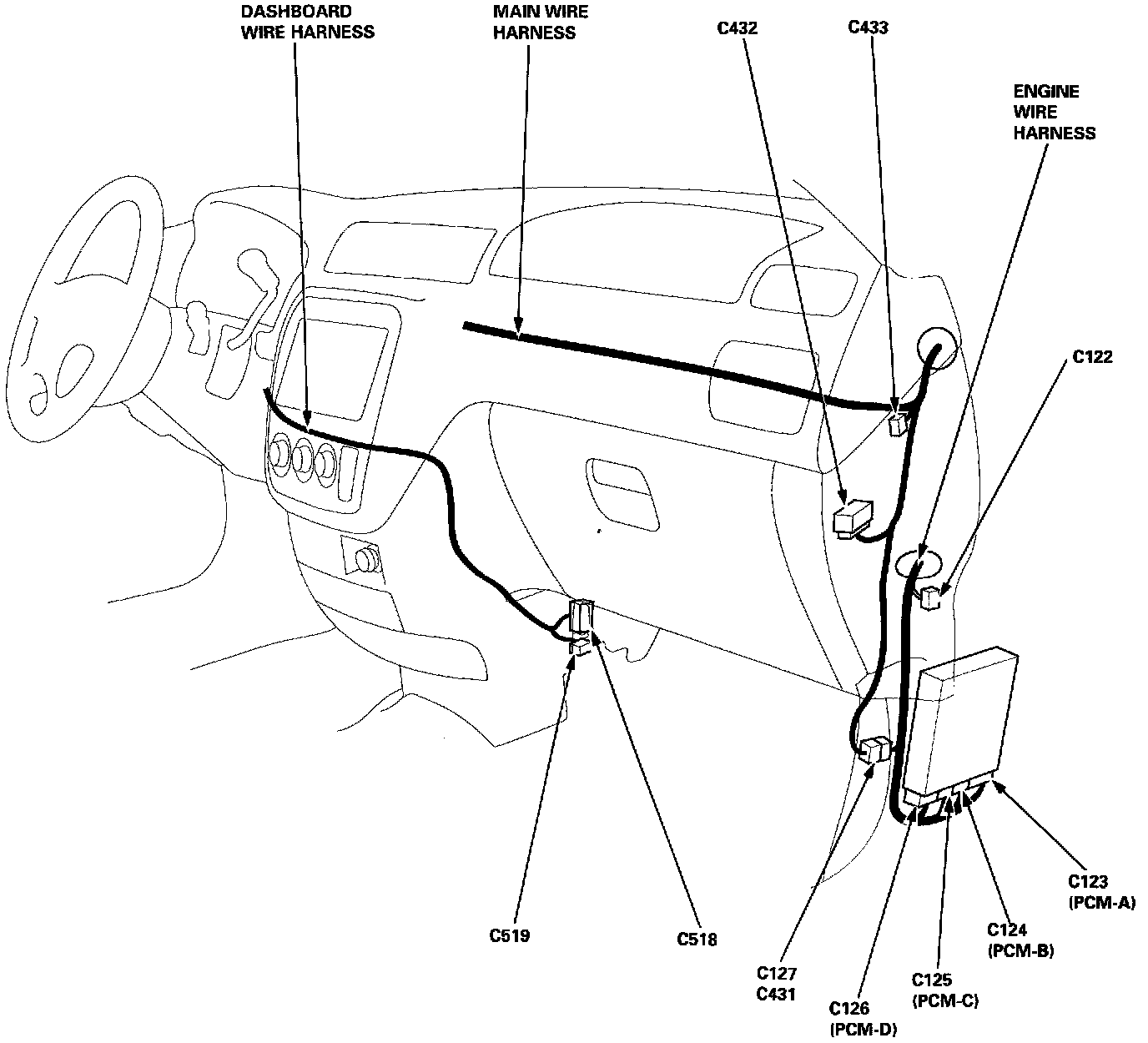 DASHBOARD WIRE HARNESS

MAIN WIRE HARNESS

C432

C433

ENGINE WIRE HARNESS

C122

C519

C518

C127
C431

C126
(PCM-D)

C125
(PCM-C)

C124
(PCM-B)

C123
(PCM-A)