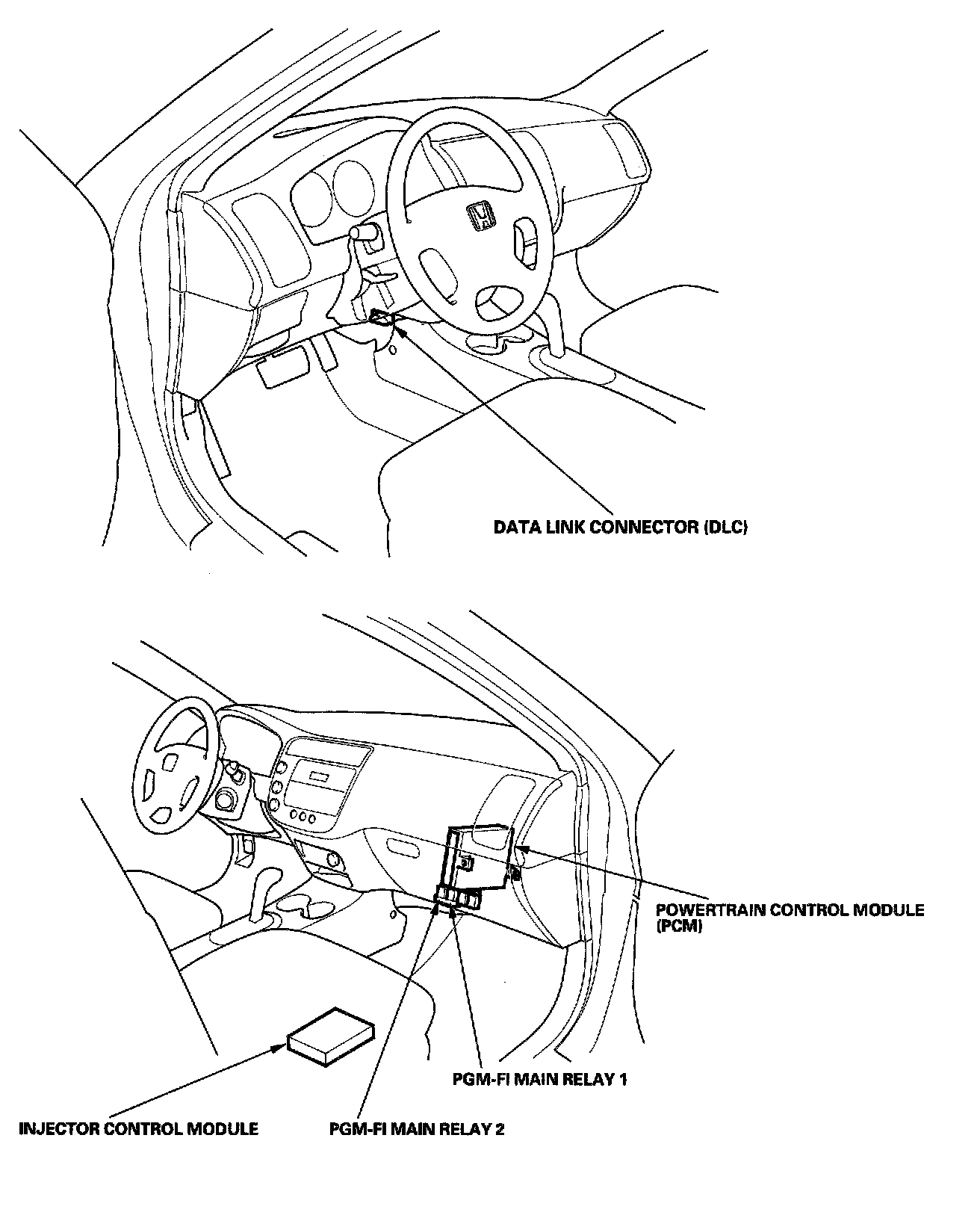 DATA LINK CONNECTOR (DLC)

POWERTRAIN CONTROL MODULE (PCM)

PGM-FI MAIN RELAY 1

INJECTOR CONTROL MODULE

PGM-FI MAIN RELAY 2