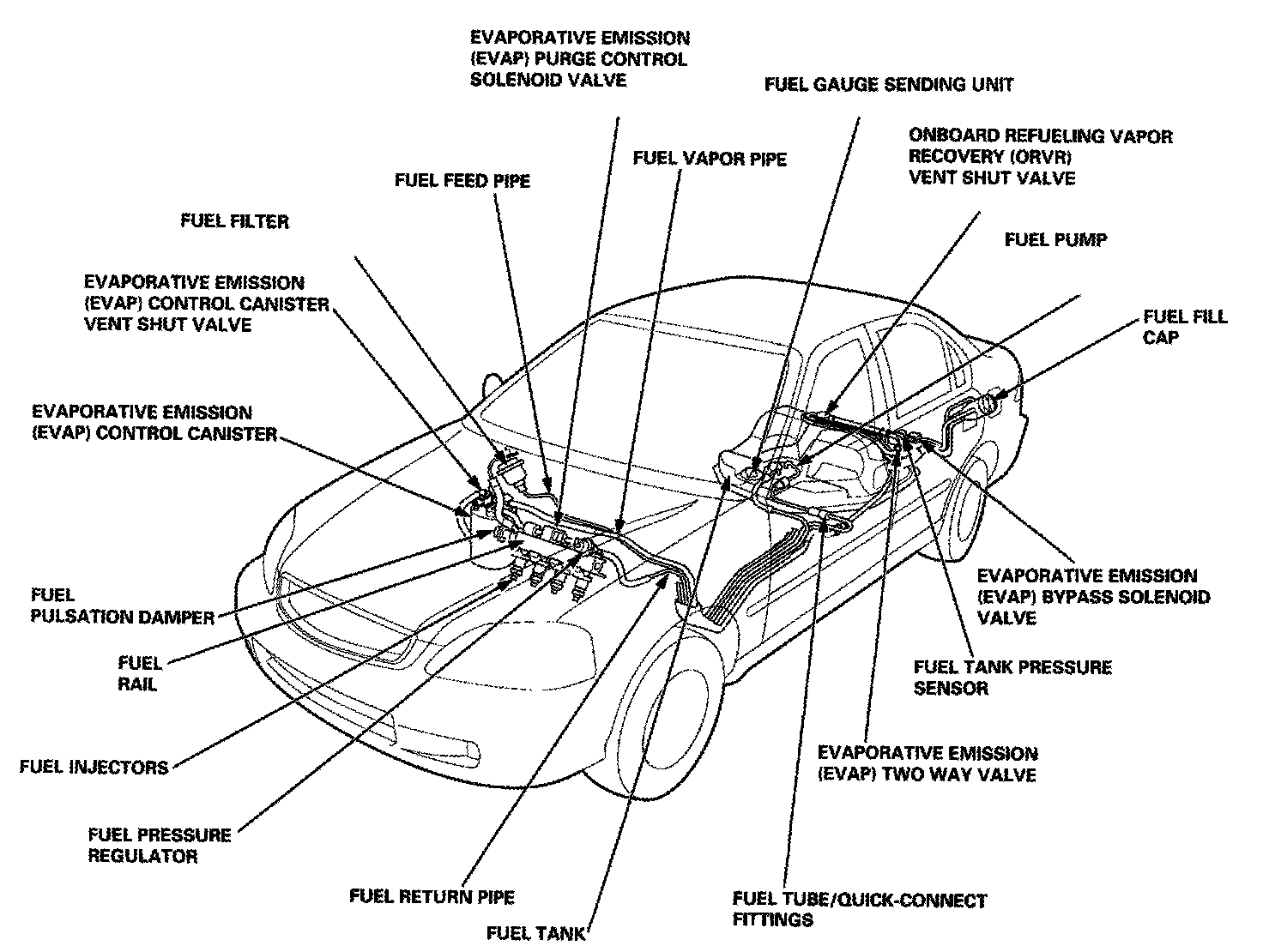 EVAPORATIVE EMISSION (EVAP) PURGE CONTROL SOLENOID VALVE

FUEL GAUGE SENDING UNIT

ONBOARD REFUELING VAPOR RECOVERY (ORVR) VENT SHUT VALVE

FUEL VAPOR PIPE

FUEL FEED PIPE

FUEL FILTER

FUEL PUMP

EVAPORATIVE EMISSION (EVAP) CONTROL CANISTER VENT SHUT VALVE

FUEL FILL CAP

EVAPORATIVE EMISSION (EVAP) CONTROL CANISTER

FUEL PULSATION DAMPER

EVAPORATIVE EMISSION (EVAP) BYPASS SOLENOID VALVE

FUEL RAIL

FUEL TANK PRESSURE SENSOR

FUEL INJECTORS

EVAPORATIVE EMISSION (EVAP) TWO WAY VALVE

FUEL PRESSURE REGULATOR

FUEL RETURN PIPE

FUEL TUBE/QUICK-CONNECT FITTINGS

FUEL TANK