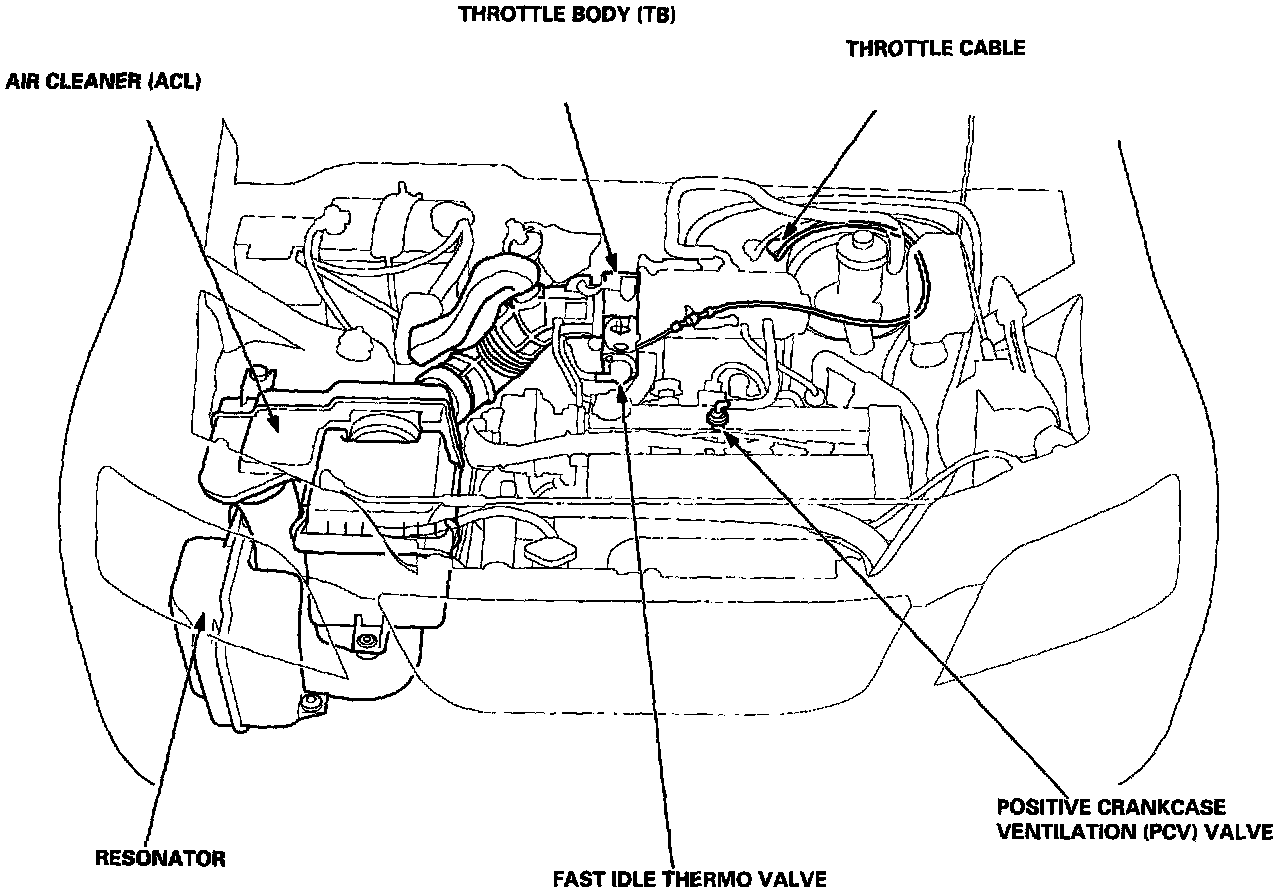 THROTTLE BODY (TB)

THROTTLE CABLE

AIR CLEANER (ACL)

POSITIVE CRANKCASE VENTILATION (PCV) VALVE

RESONATOR

FAST IDLE THERMO VALVE