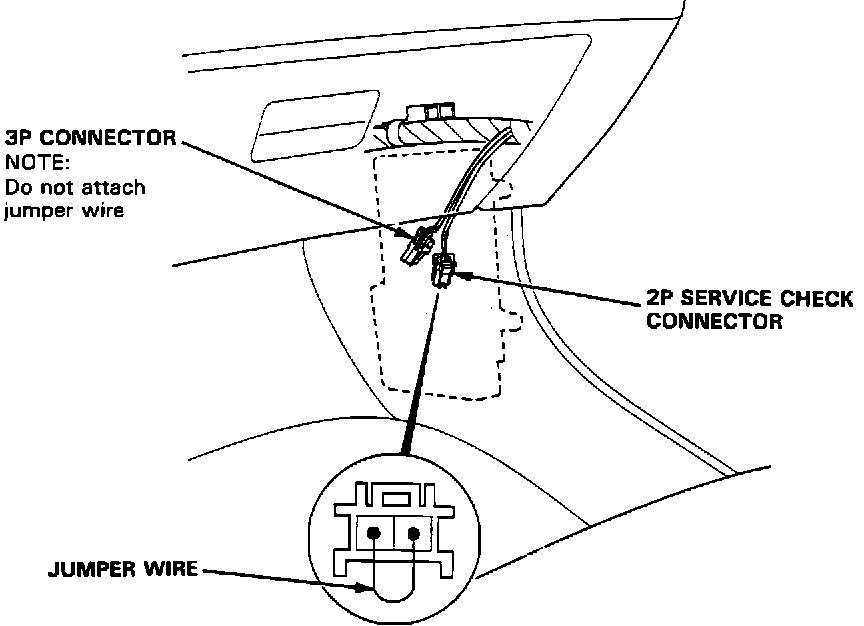 3P CONNECTOR
NOTE:
Do not attach jumper wire

2P SERVICE CHECK CONNECTOR

JUMPER WIRE