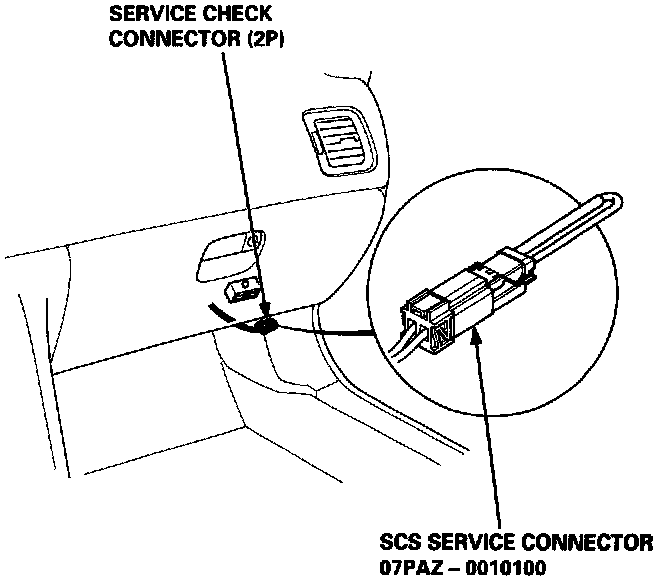 SERVICE CHECK CONNECTOR (2P)

SCS SERVICE CONNECTOR 07PAZ – 0010100