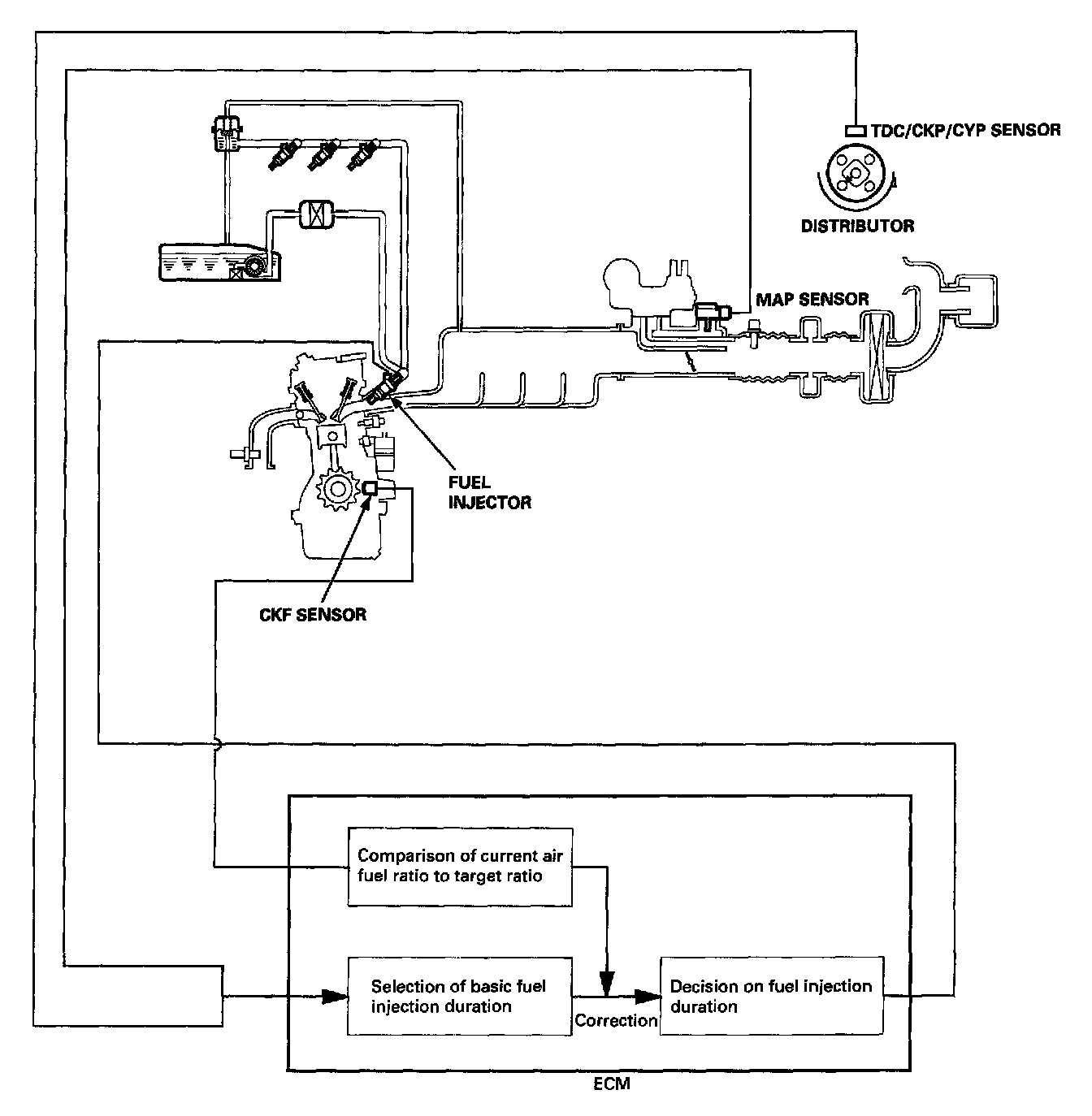 TDC/CKP/CYP SENSOR

DISTRIBUTOR

MAP SENSOR

FUEL INJECTOR

CKF SENSOR

Comparison of current air fuel ratio to target ratio

Selection of basic fuel injection duration

Correction

Decision on fuel injection duration

ECM