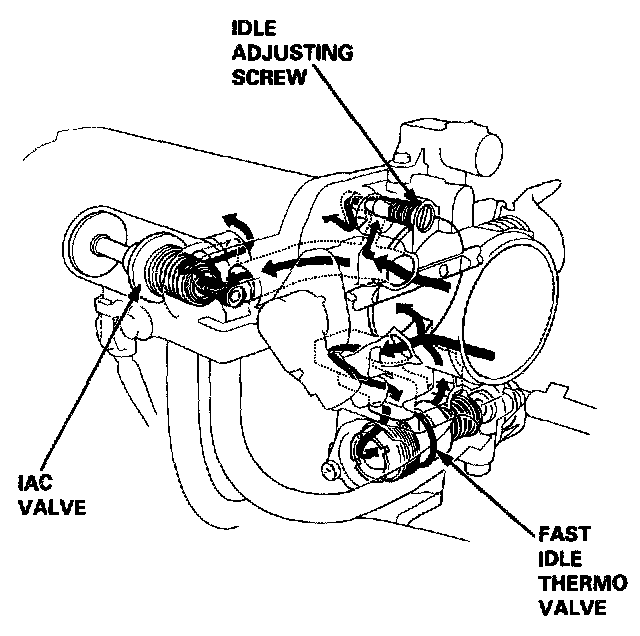 IDLE ADJUSTING SCREW

IAC VALVE

FAST IDLE THERMO VALVE