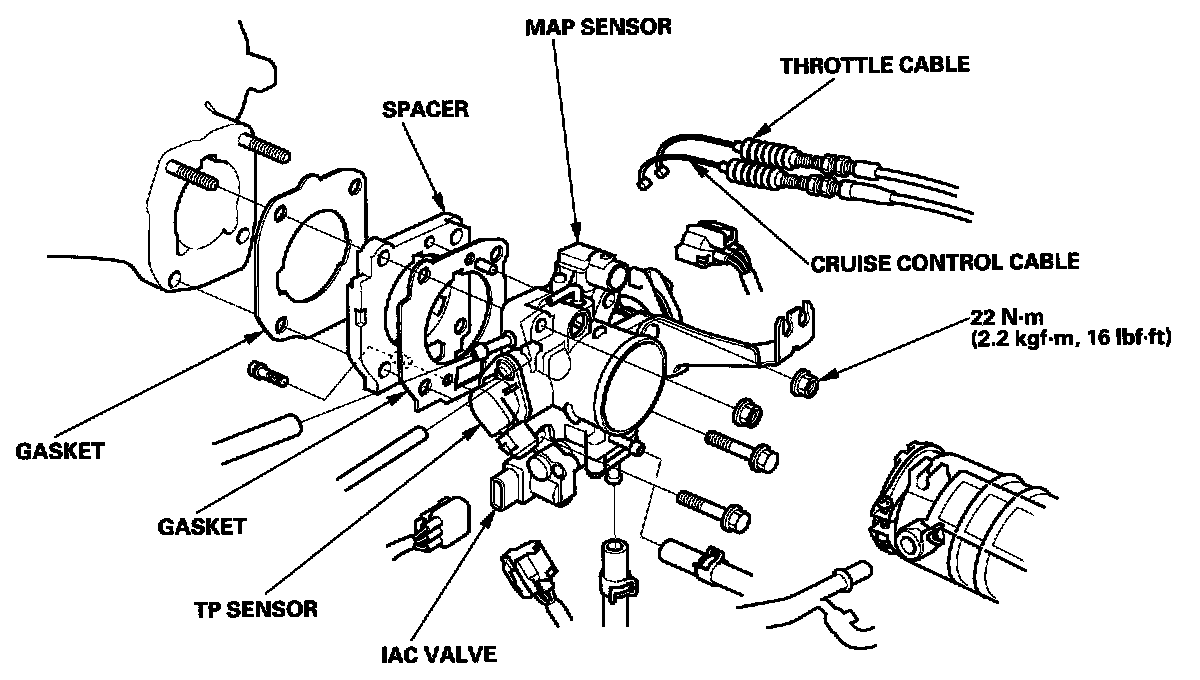 MAP SENSOR

THROTTLE CABLE

SPACER

CRUISE CONTROL CABLE

22 N·m
(2.2 kgf·m, 16 lbf·ft)

GASKET

GASKET

TP SENSOR

IAC VALVE