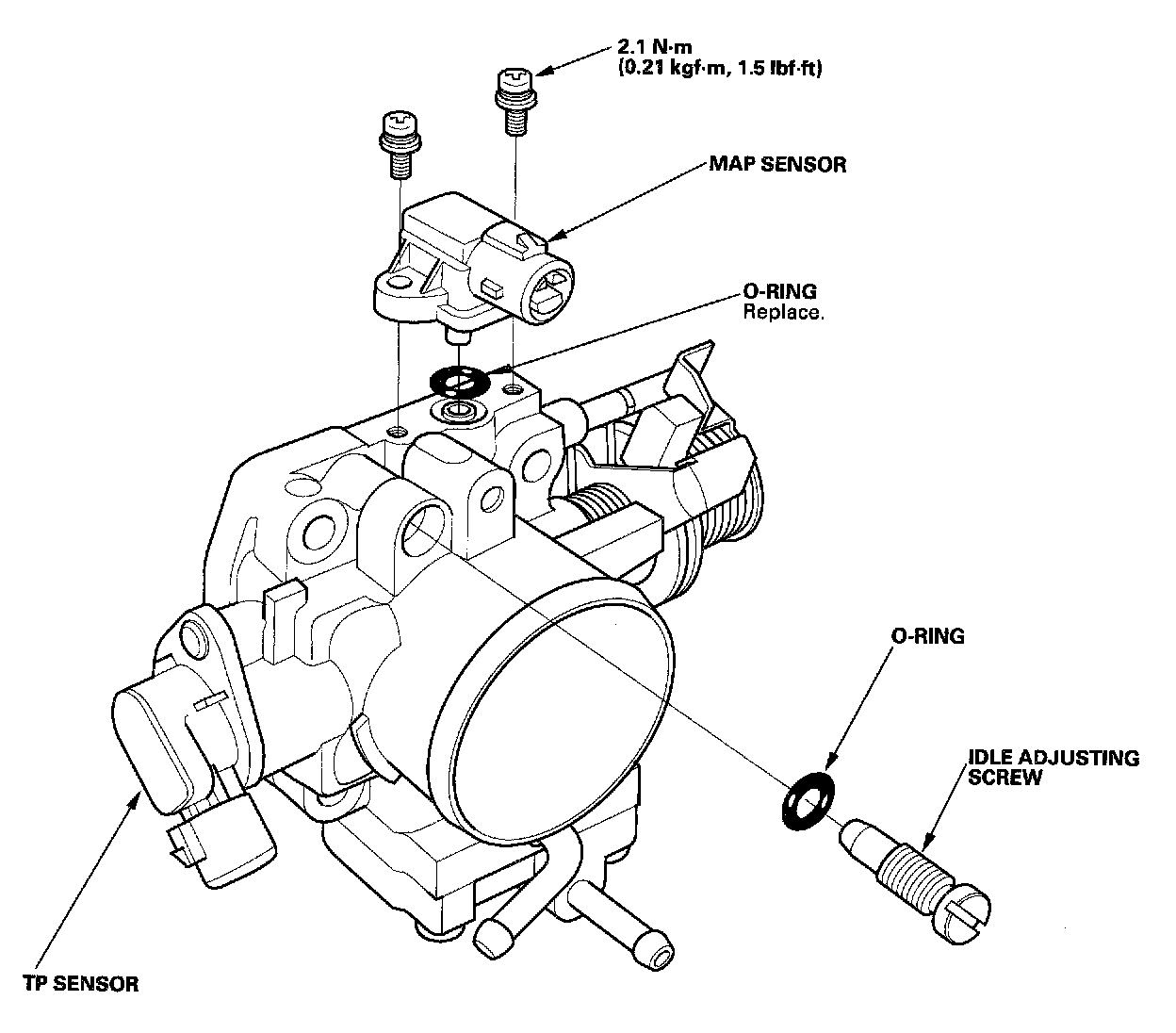 2.1 N·m
(0.21 kgf·m, 1.5 lbf·ft)

MAP SENSOR

O-RING
Replace.

O-RING

IDLE ADJUSTING SCREW

TP SENSOR