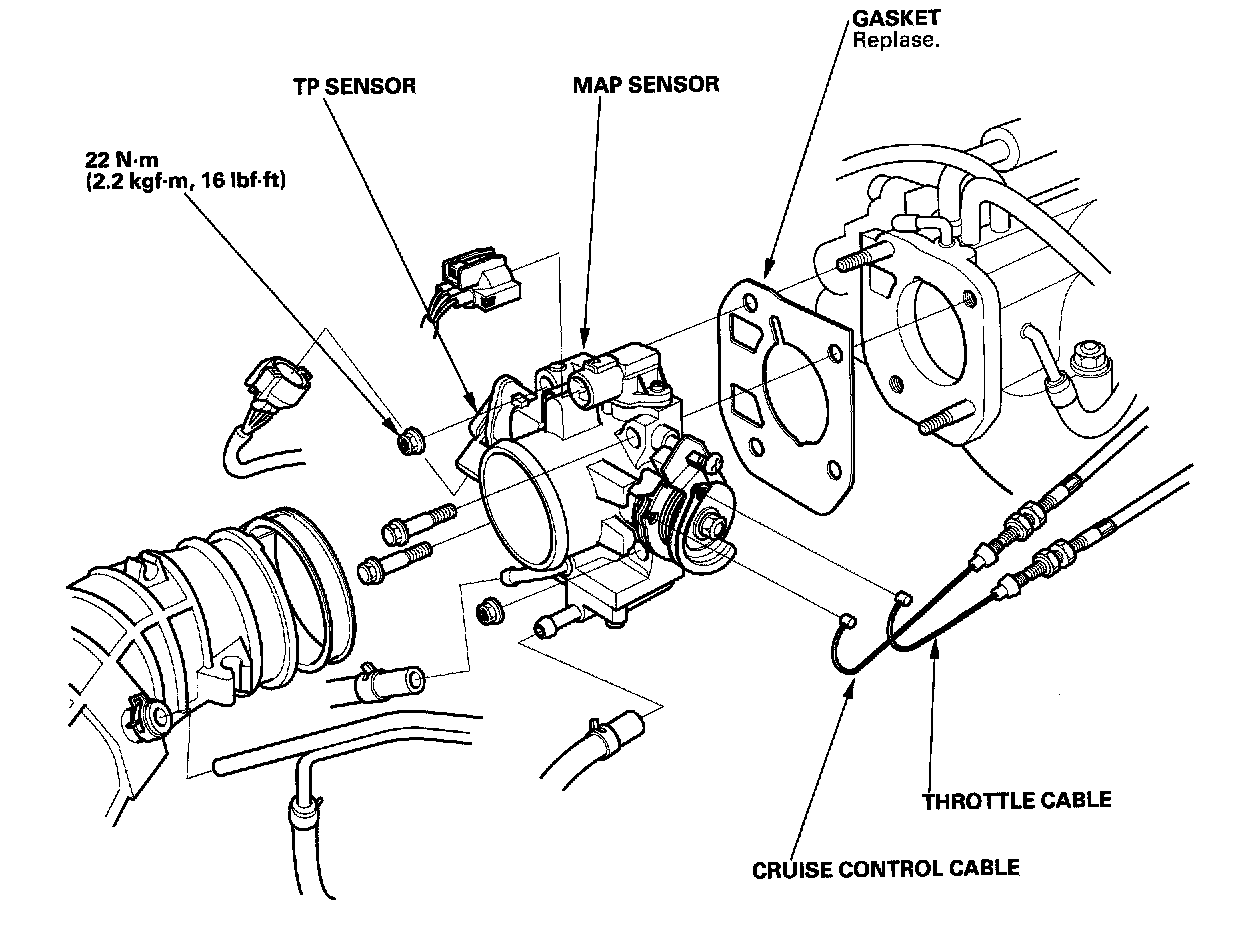 GASKET
Replase.

TP SENSOR

MAP SENSOR

22 N·m
(2.2 kgf·m, 16 lbf·ft)

THROTTLE CABLE

CRUISE CONTROL CABLE