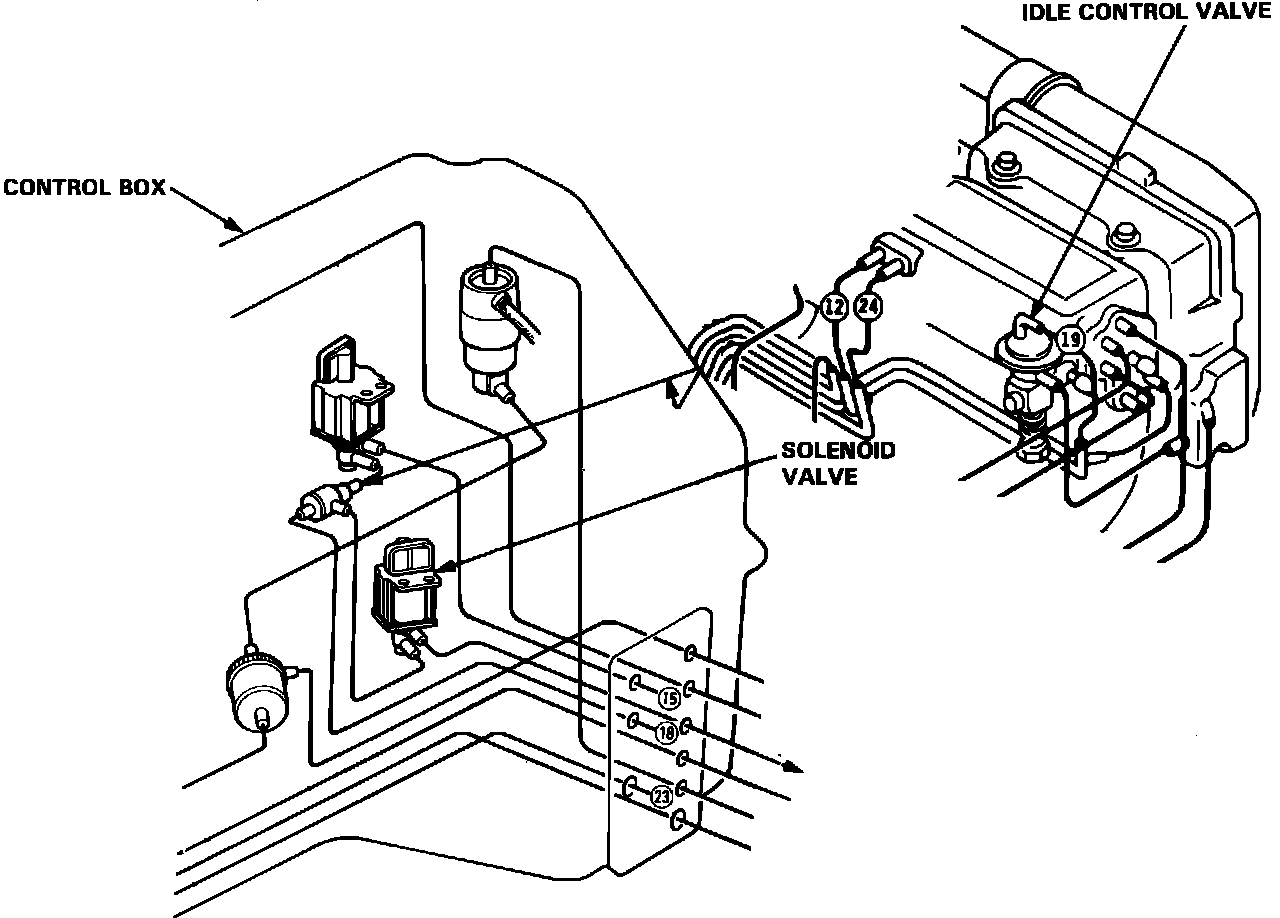 IDLE CONTROL VALVE

CONTROL BOX

12
24
19

SOLENOID VALVE

15
18
23