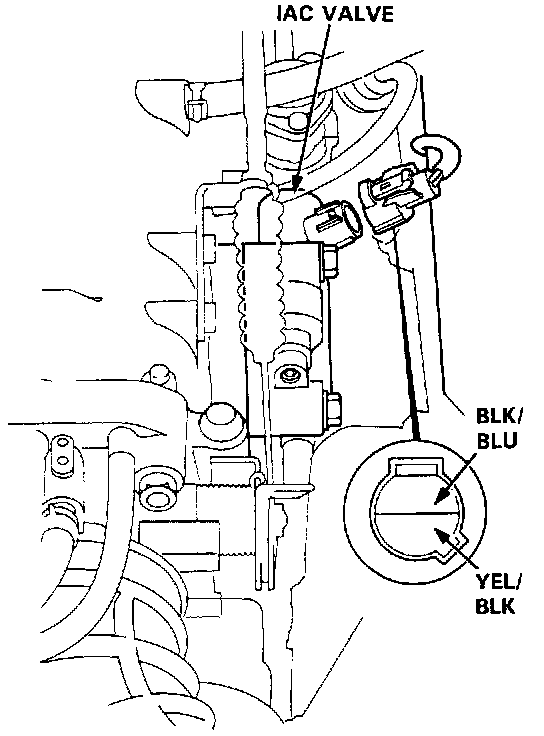 IAC VALVE

BLK/
BLU

YEL/
BLK