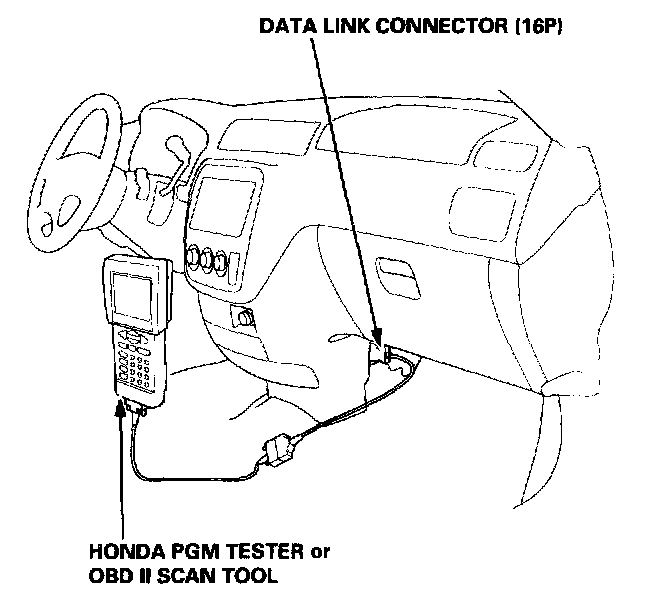 DATA LINK CONNECTOR (16P)

HONDA PGM TESTER or
OBD II SCAN TOOL