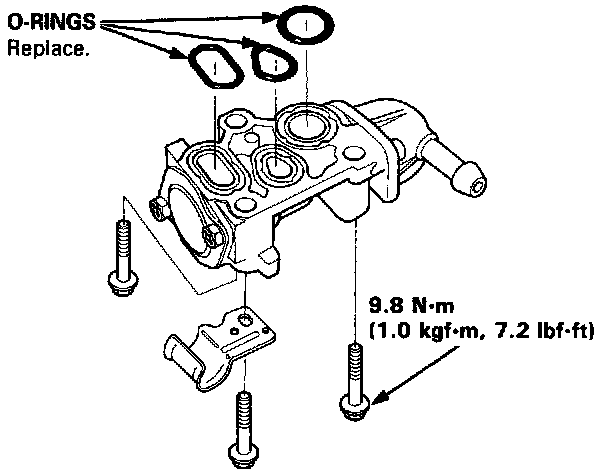 O-RINGS
Replace.

9.8 N·m
(1.0 kgf·m, 7.2 lbf·ft)