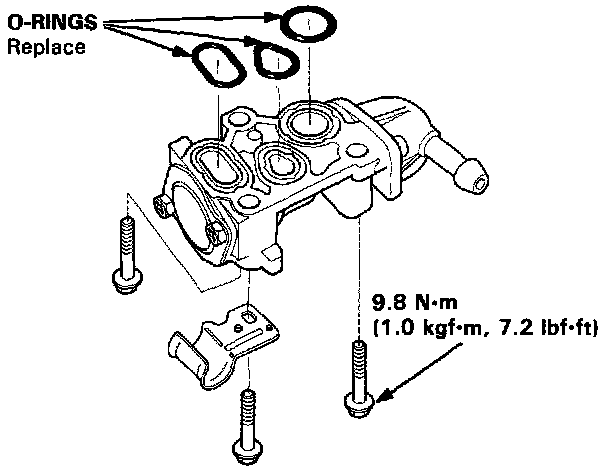 O-RINGS
Replace

9.8 N·m
(1.0 kgf·m, 7.2 lbf·ft)