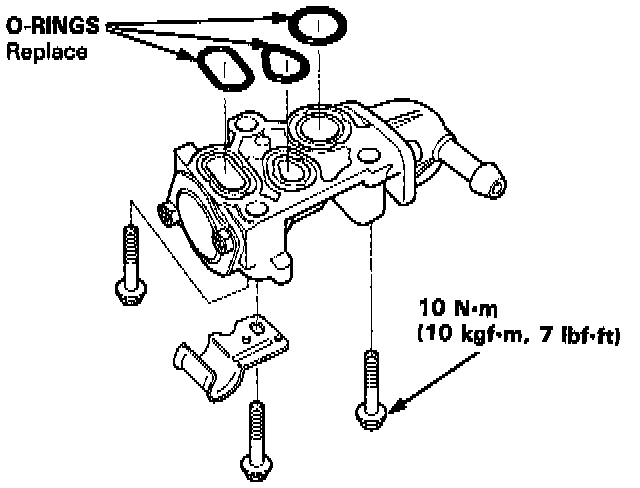 O-RINGS
Replace

10 N·m
(10 kgf·m, 7 lbf·ft)