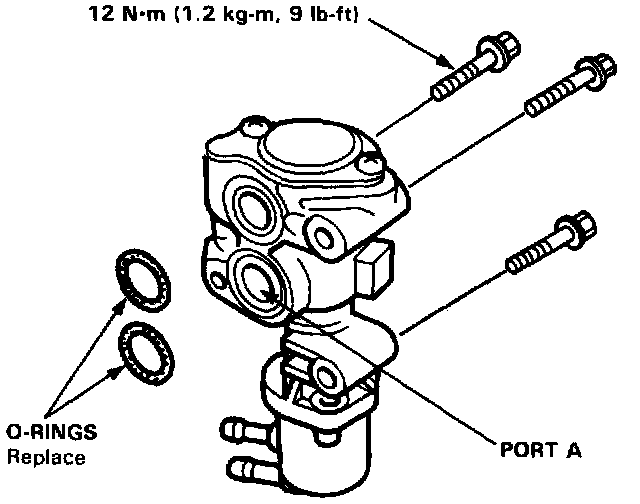 12 N·m (1.2 kg-m, 9 lb-ft)

O-RINGS
Replace

PORT A