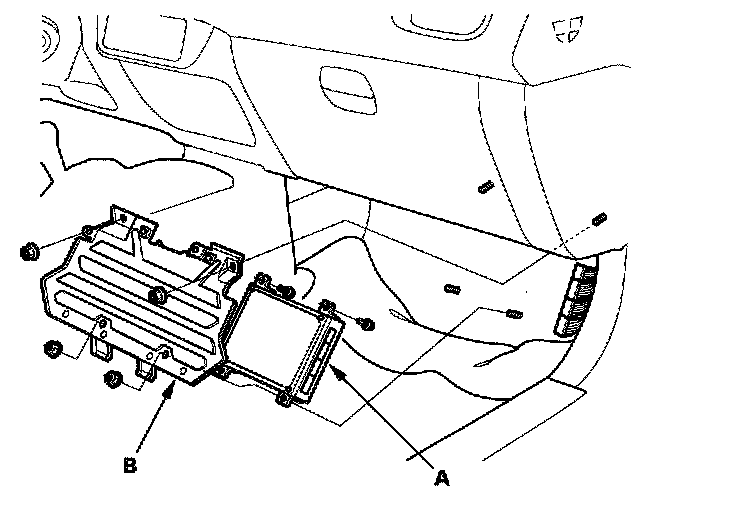 B

A