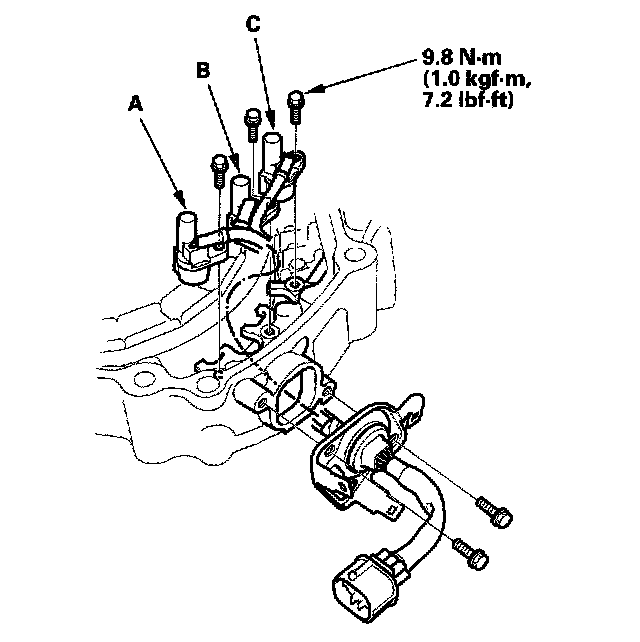 C
B
A
9.8 N·m
(1.0 kgf·m,
7.2 lbf·ft)