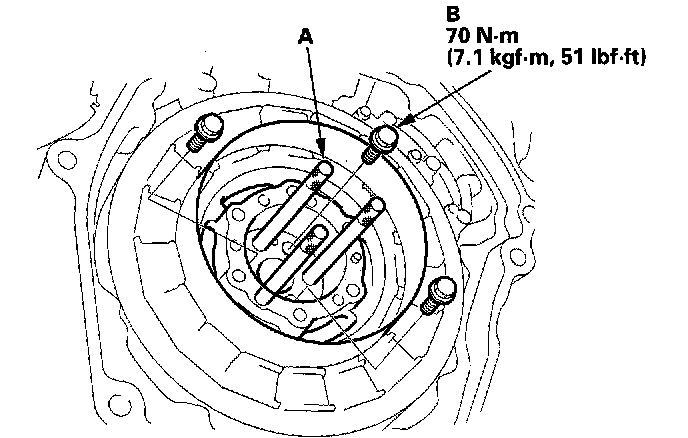 A

B
70 N·m
(7.1 kgf·m, 51 lbf·ft)