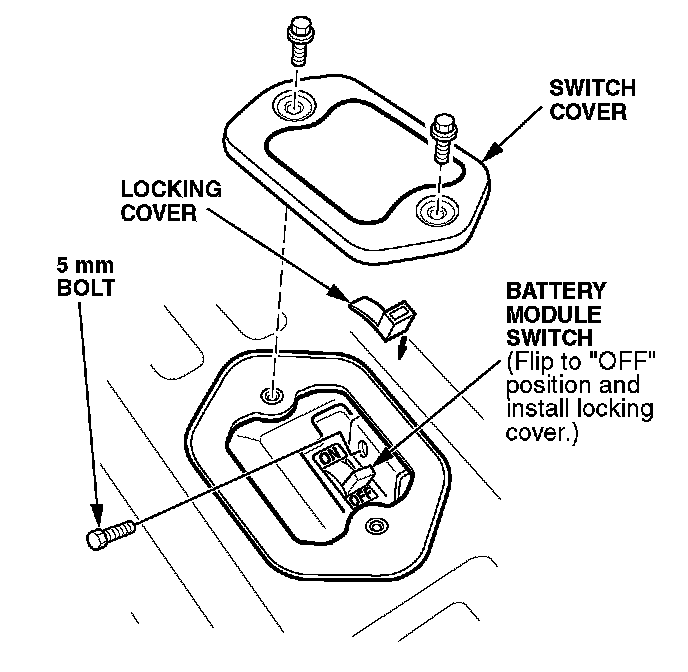 SWITCH COVER

LOCKING COVER

5 mm BOLT

BATTERY MODULE SWITCH (Flip to "OFF" position and install locking cover.)

ON

OFF