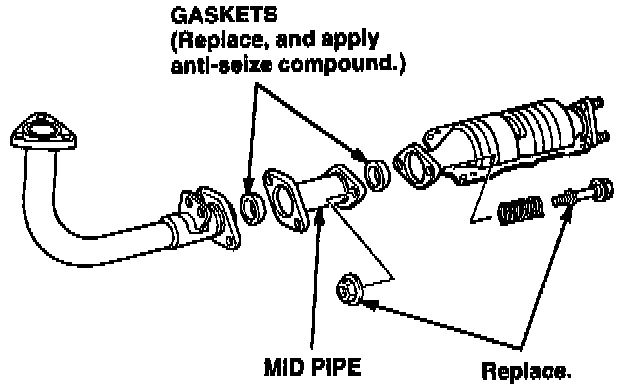 GASKETS
(Replace, and apply anti-seize compound.)

MID PIPE

Replace.