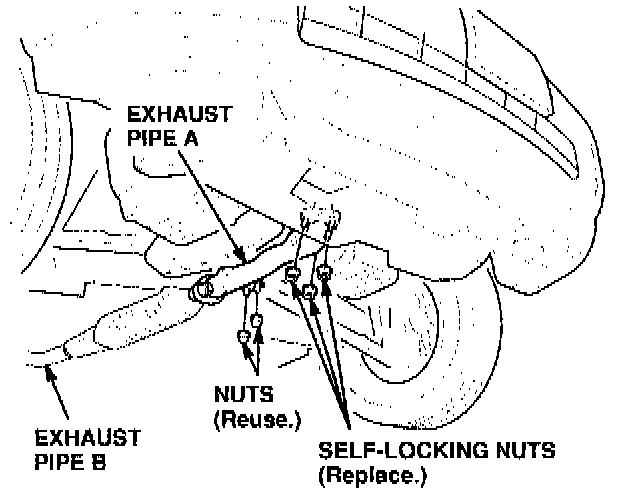 EXHAUST PIPE A

NUTS (Reuse.)

EXHAUST PIPE B

SELF-LOCKING NUTS (Replace.)