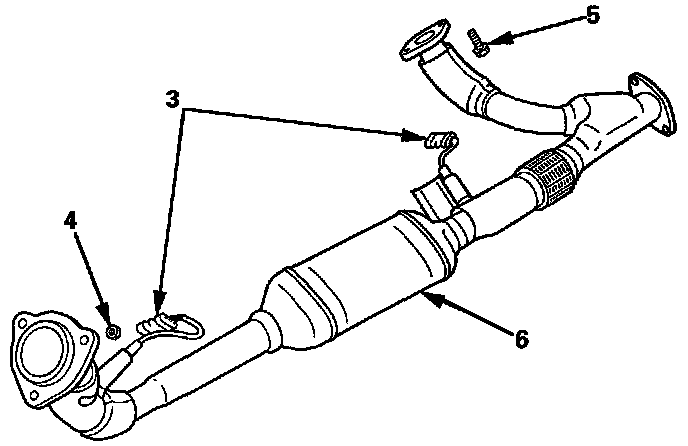 5
3
4
6