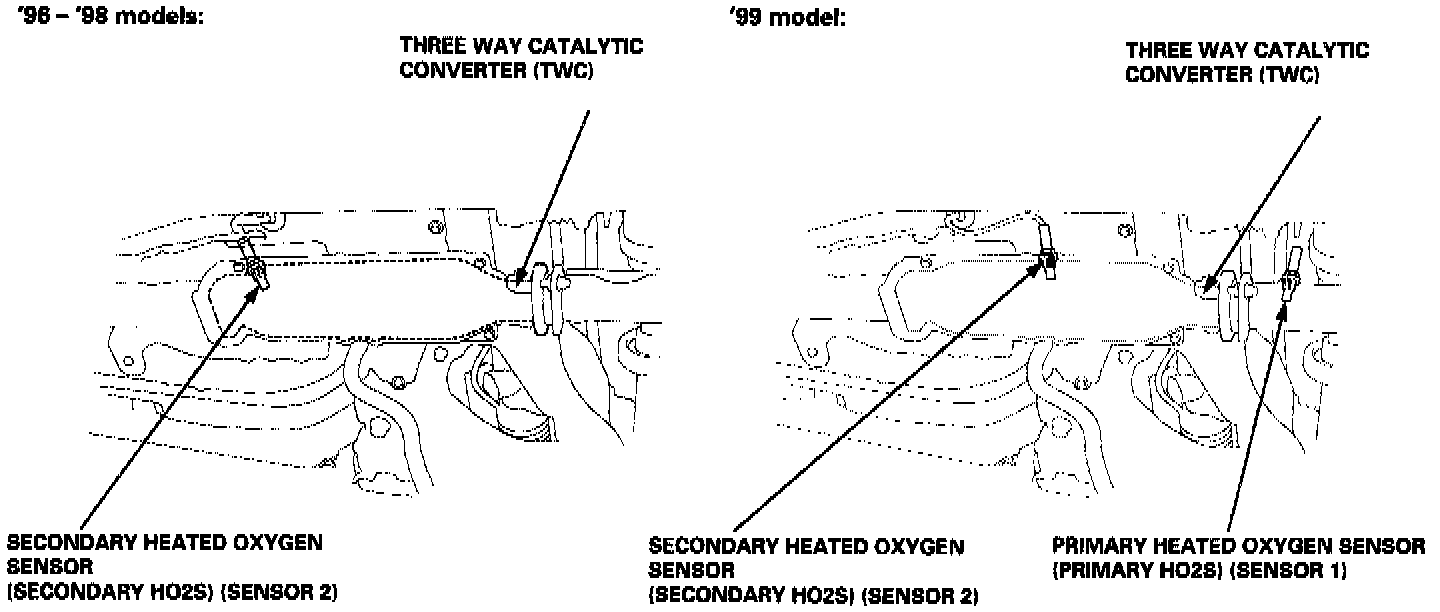 '96 – '98 models:

THREE WAY CATALYTIC CONVERTER (TWC)

SECONDARY HEATED OXYGEN SENSOR
(SECONDARY HO2S) (SENSOR 2)

'99 model:

THREE WAY CATALYTIC CONVERTER (TWC)

SECONDARY HEATED OXYGEN SENSOR
(SECONDARY HO2S) (SENSOR 2)

PRIMARY HEATED OXYGEN SENSOR
(PRIMARY HO2S) (SENSOR 1)