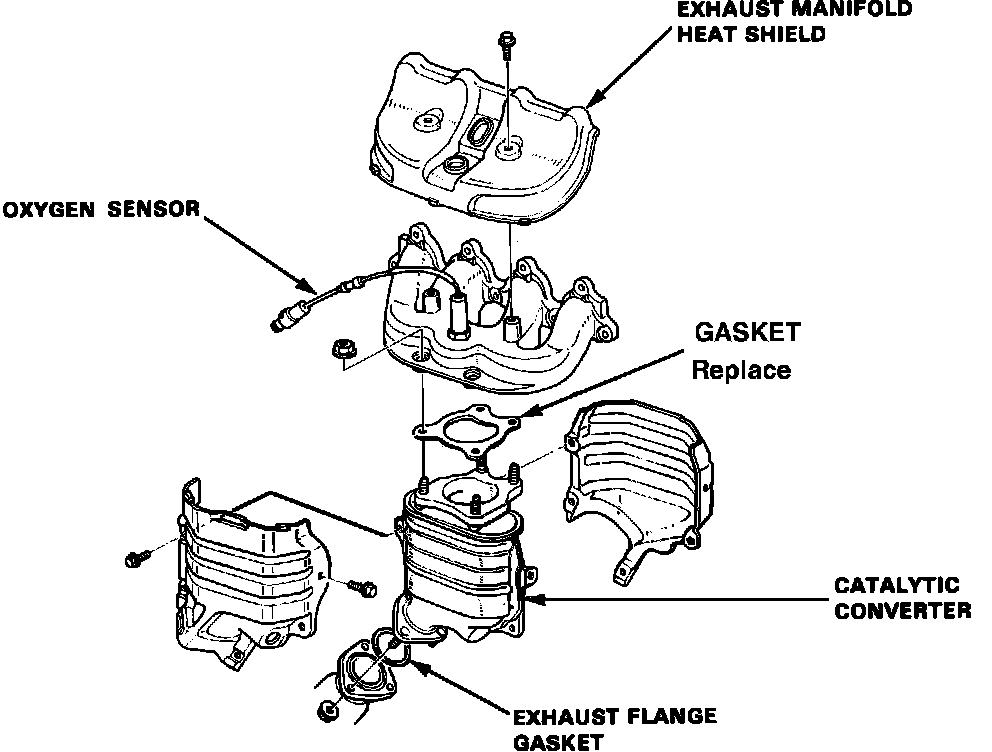 EXHAUST MANIFOLD HEAT SHIELD

OXYGEN SENSOR

GASKET
Replace

CATALYTIC CONVERTER

EXHAUST FLANGE GASKET