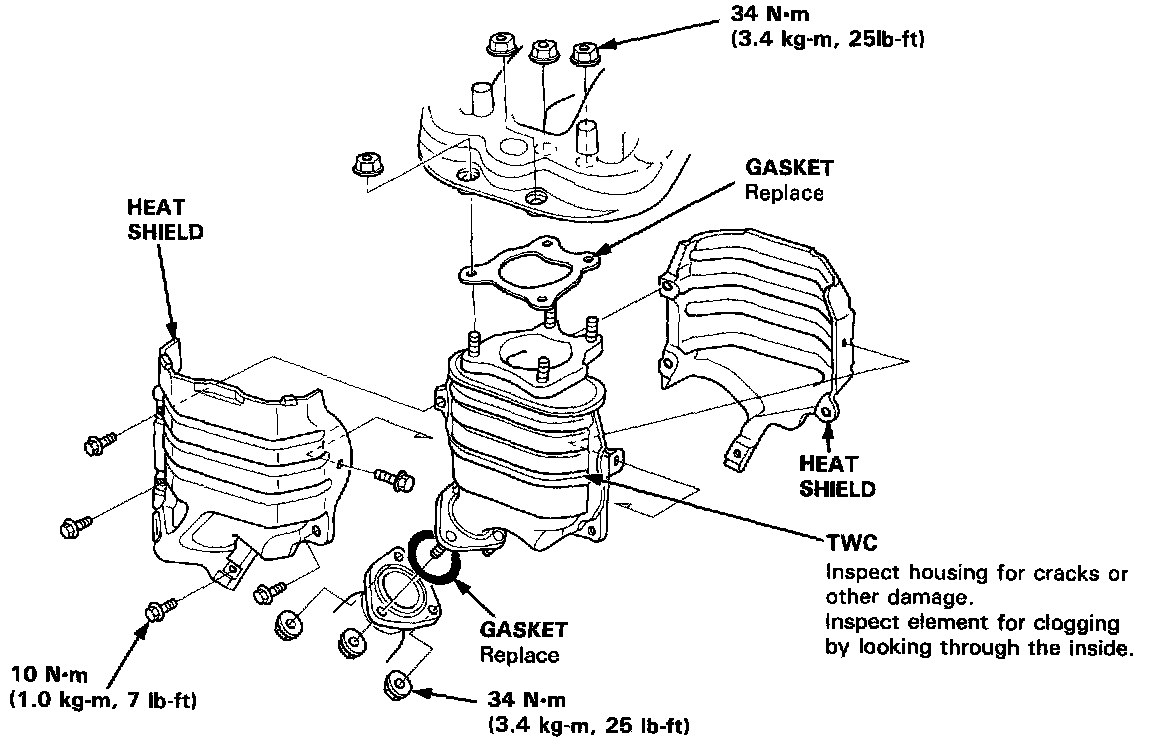 34 N·m
(3.4 kg-m, 25lb-ft)

GASKET
Replace

HEAT
SHIELD

HEAT
SHIELD

TWC
Inspect housing for cracks or other damage.
Inspect element for clogging by looking through the inside.

GASKET
Replace

10 N·m
(1.0 kg-m, 7 lb-ft)

34 N·m
(3.4 kg-m, 25 lb-ft)