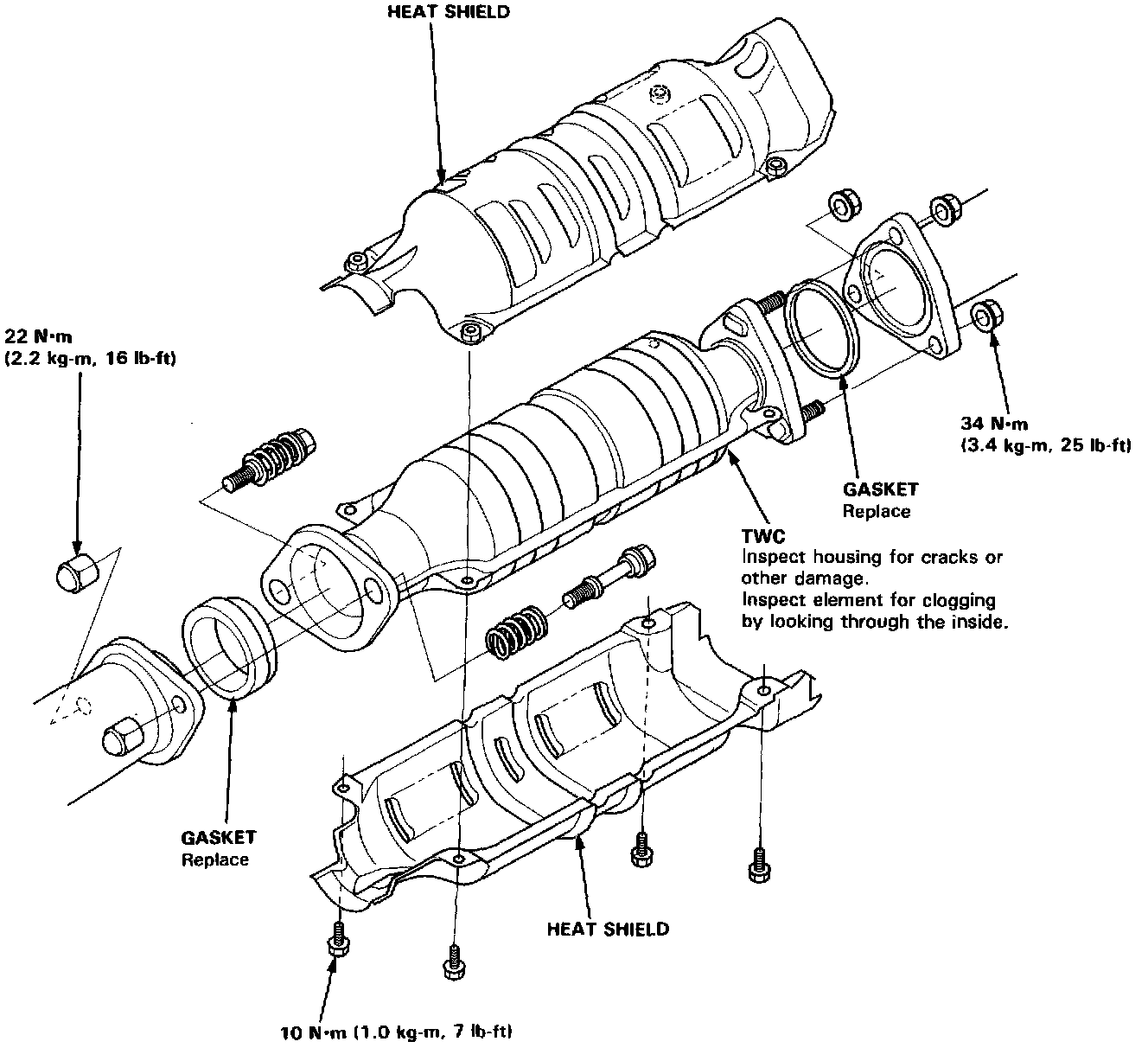 HEAT SHIELD

22 N·m
(2.2 kg-m, 16 lb-ft)

34 N·m
(3.4 kg-m, 25 lb-ft)

GASKET
Replace

TWC
Inspect housing for cracks or other damage.
Inspect element for clogging by looking through the inside.

GASKET
Replace

HEAT SHIELD

10 N·m (1.0 kg-m, 7 lb-ft)