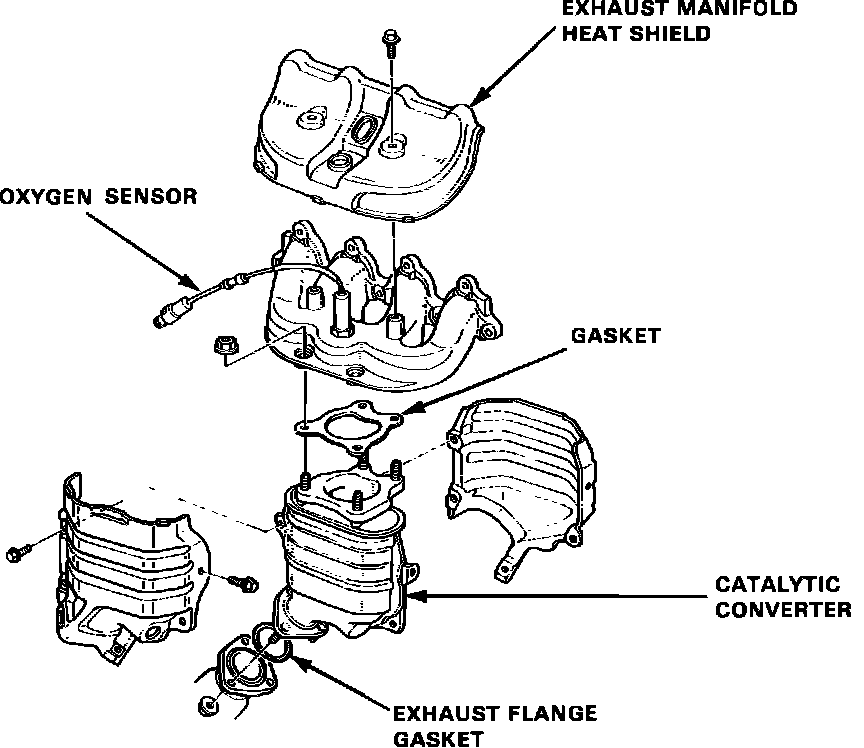 EXHAUST MANIFOLD
HEAT SHIELD

OXYGEN SENSOR

GASKET

CATALYTIC
CONVERTER

EXHAUST FLANGE
GASKET