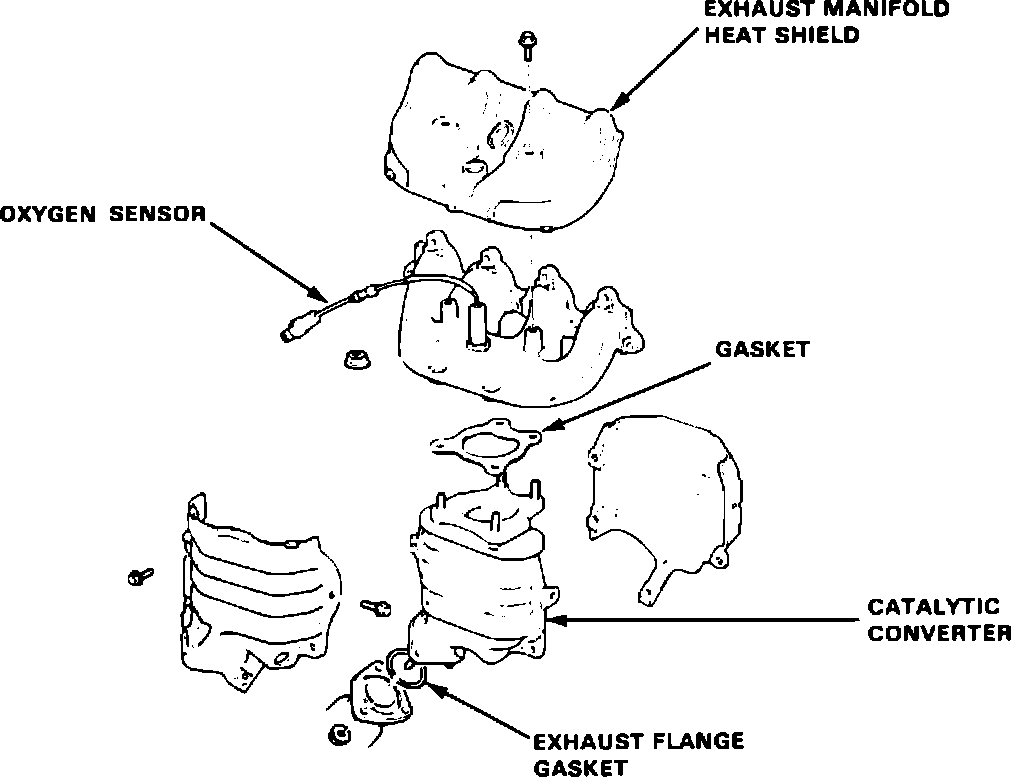 EXHAUST MANIFOLD HEAT SHIELD

OXYGEN SENSOR

GASKET

CATALYTIC CONVERTER

EXHAUST FLANGE GASKET