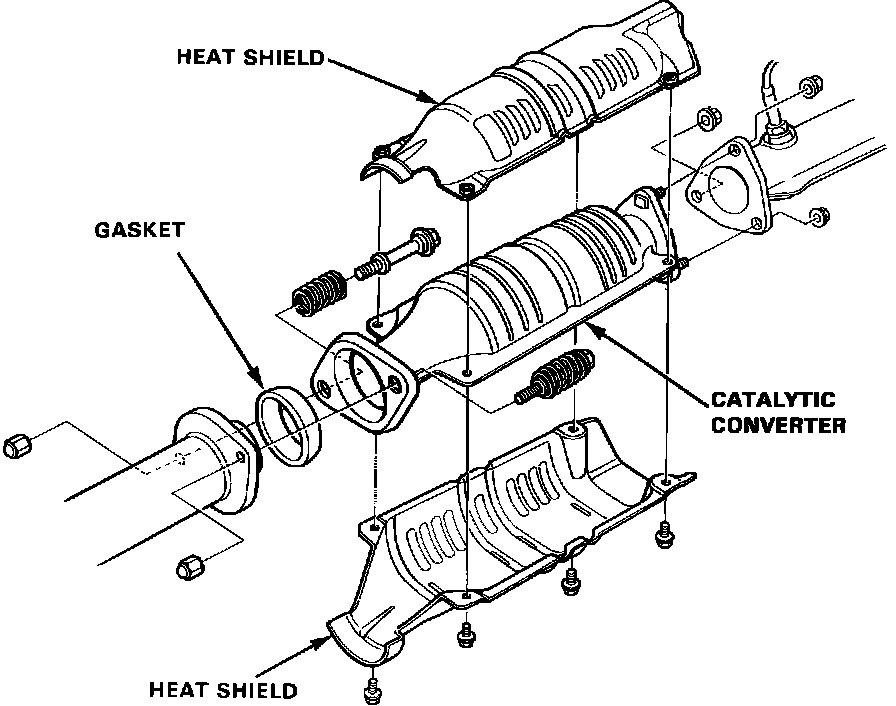 HEAT SHIELD

GASKET

CATALYTIC CONVERTER

HEAT SHIELD