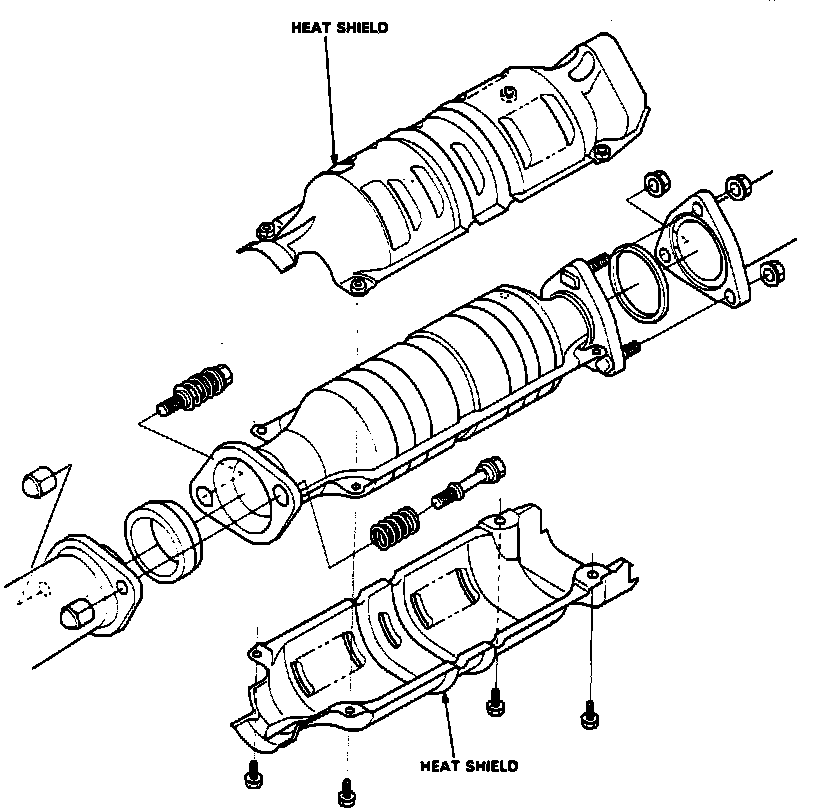 HEAT SHIELD

HEAT SHIELD