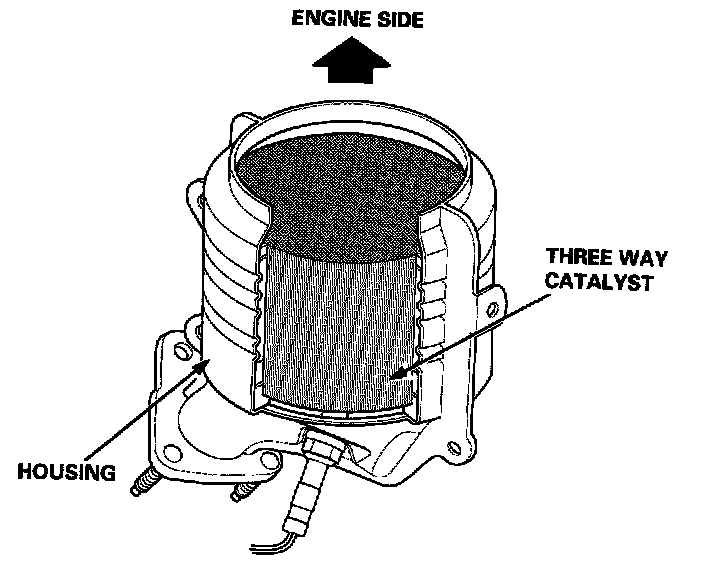 ENGINE SIDE

THREE WAY CATALYST

HOUSING