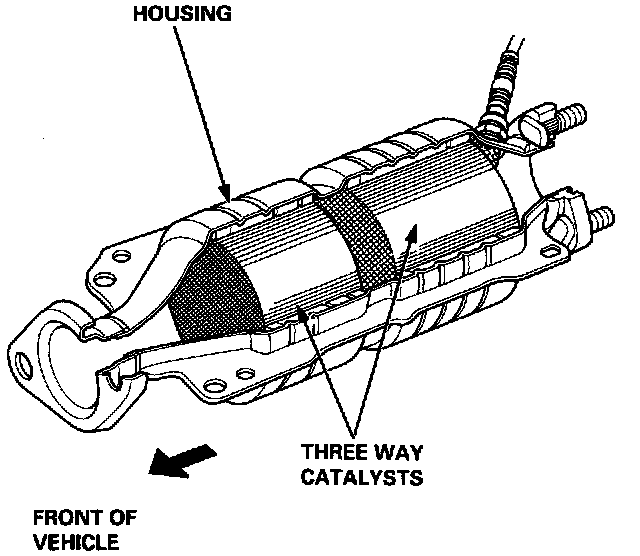 HOUSING

THREE WAY CATALYSTS

FRONT OF VEHICLE