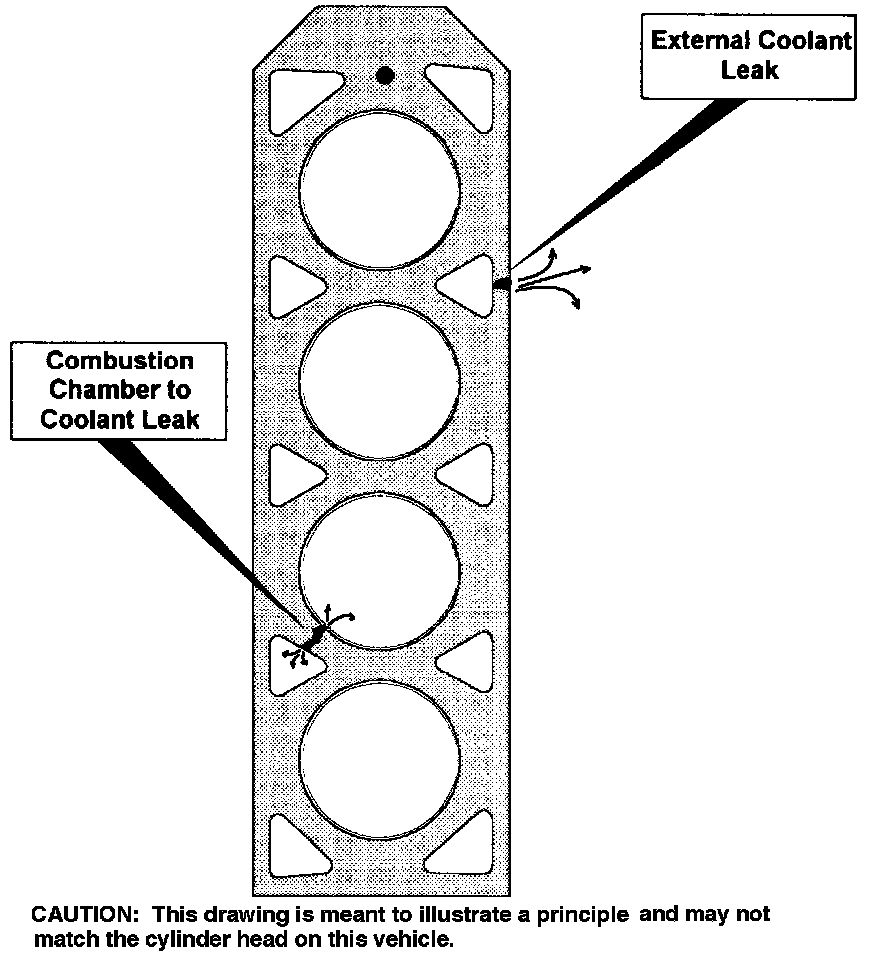 External Coolant Leak

Combustion Chamber to Coolant Leak

CAUTION: This drawing is meant to illustrate a principle and may not match the cylinder head on this vehicle.