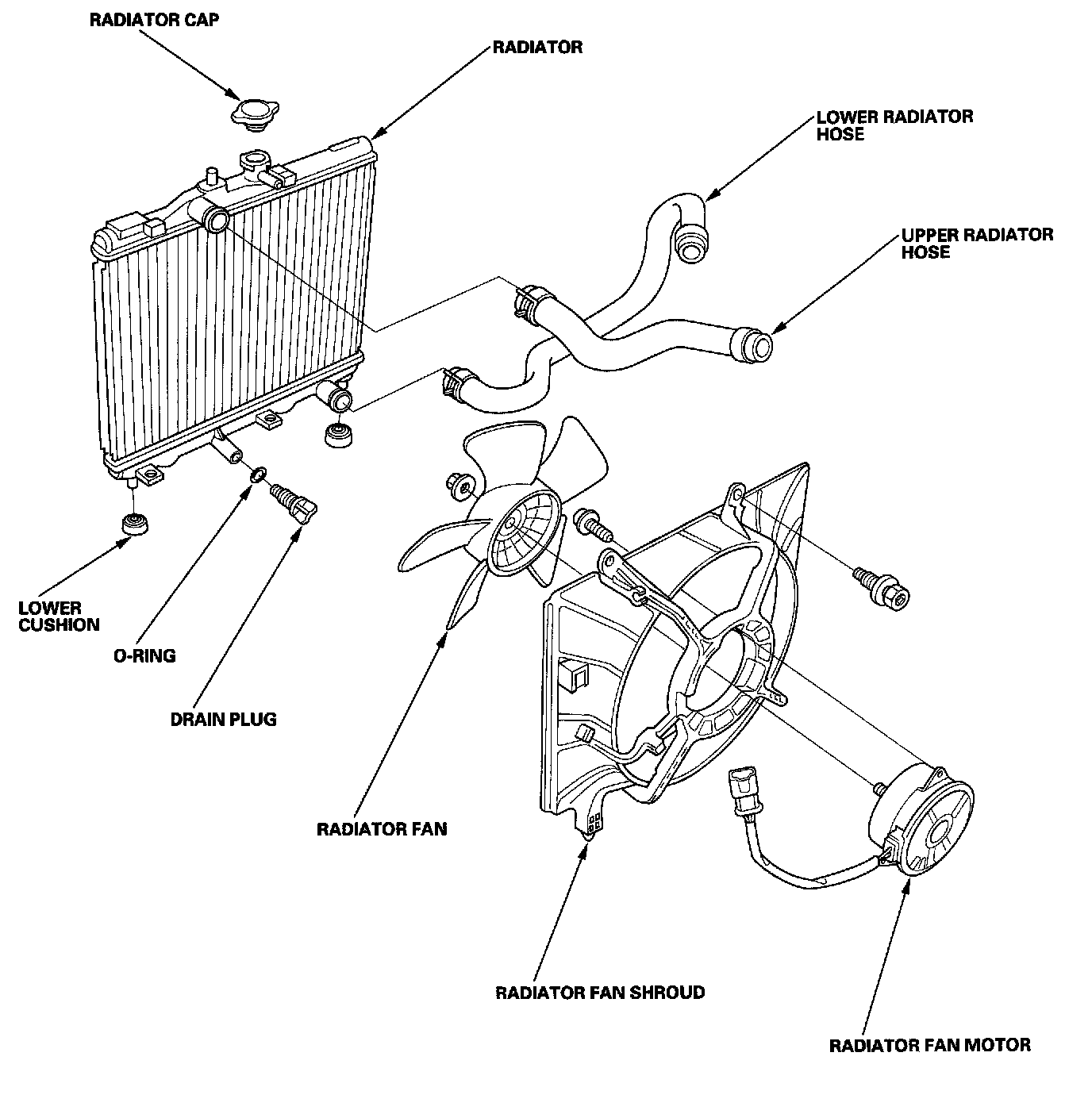 RADIATOR CAP

RADIATOR

LOWER RADIATOR HOSE

UPPER RADIATOR HOSE

LOWER CUSHION

O-RING

DRAIN PLUG

RADIATOR FAN

RADIATOR FAN SHROUD

RADIATOR FAN MOTOR