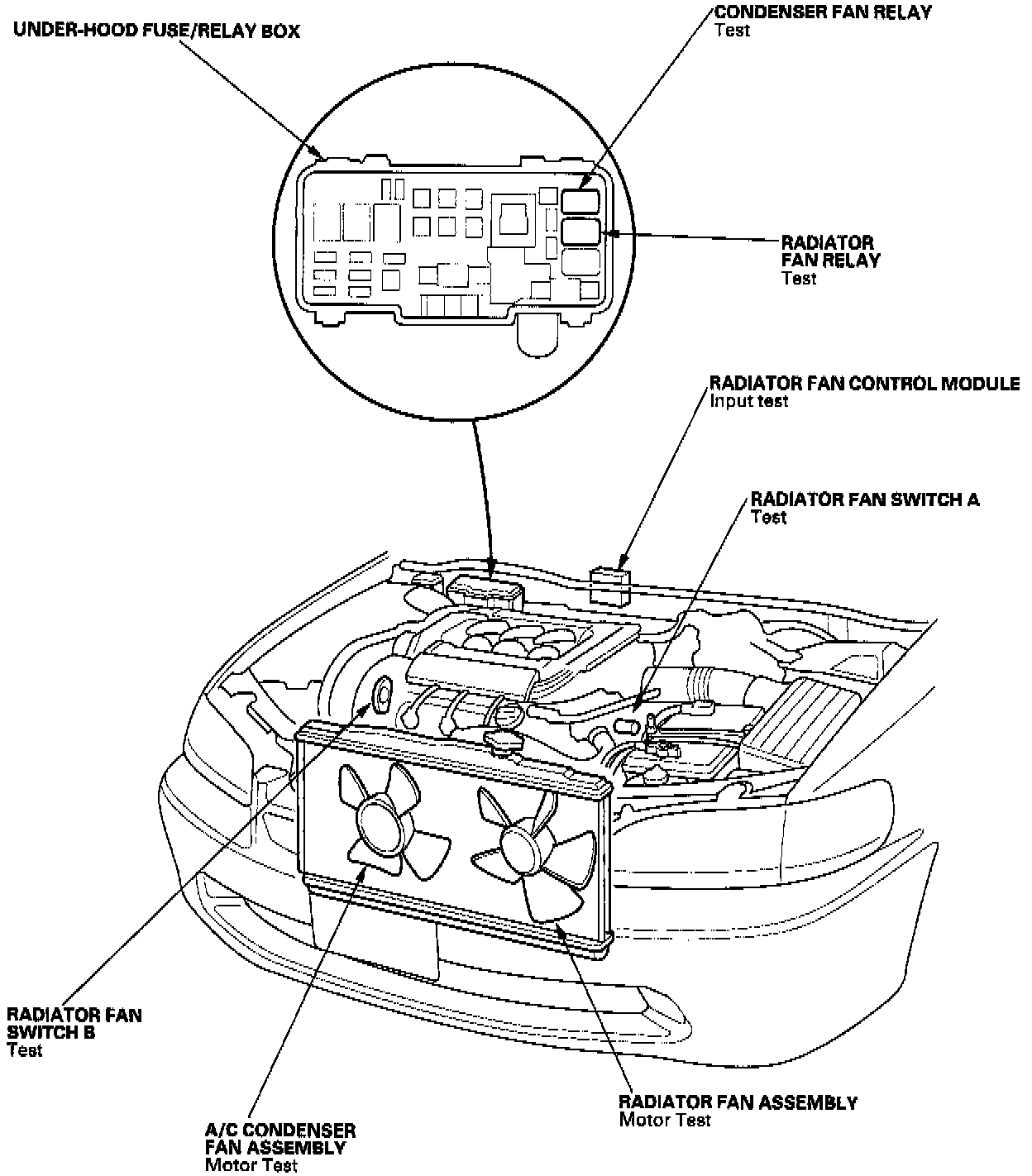 UNDER-HOOD FUSE/RELAY BOX

CONDENSER FAN RELAY
Test

RADIATOR FAN RELAY
Test

RADIATOR FAN CONTROL MODULE
Input test

RADIATOR FAN SWITCH A
Test

RADIATOR FAN SWITCH B
Test

A/C CONDENSER FAN ASSEMBLY
Motor Test

RADIATOR FAN ASSEMBLY
Motor Test