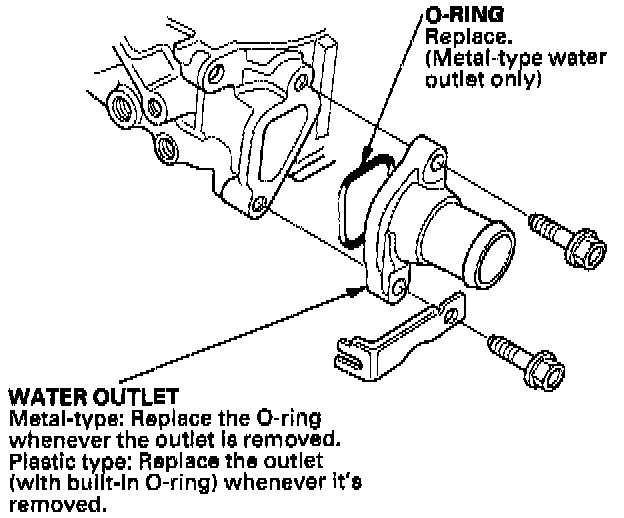 O-RING
Replace.
(Metal-type water outlet only)

WATER OUTLET
Metal-type: Replace the O-ring whenever the outlet is removed.
Plastic type: Replace the outlet (with built-in O-ring) whenever it's removed.