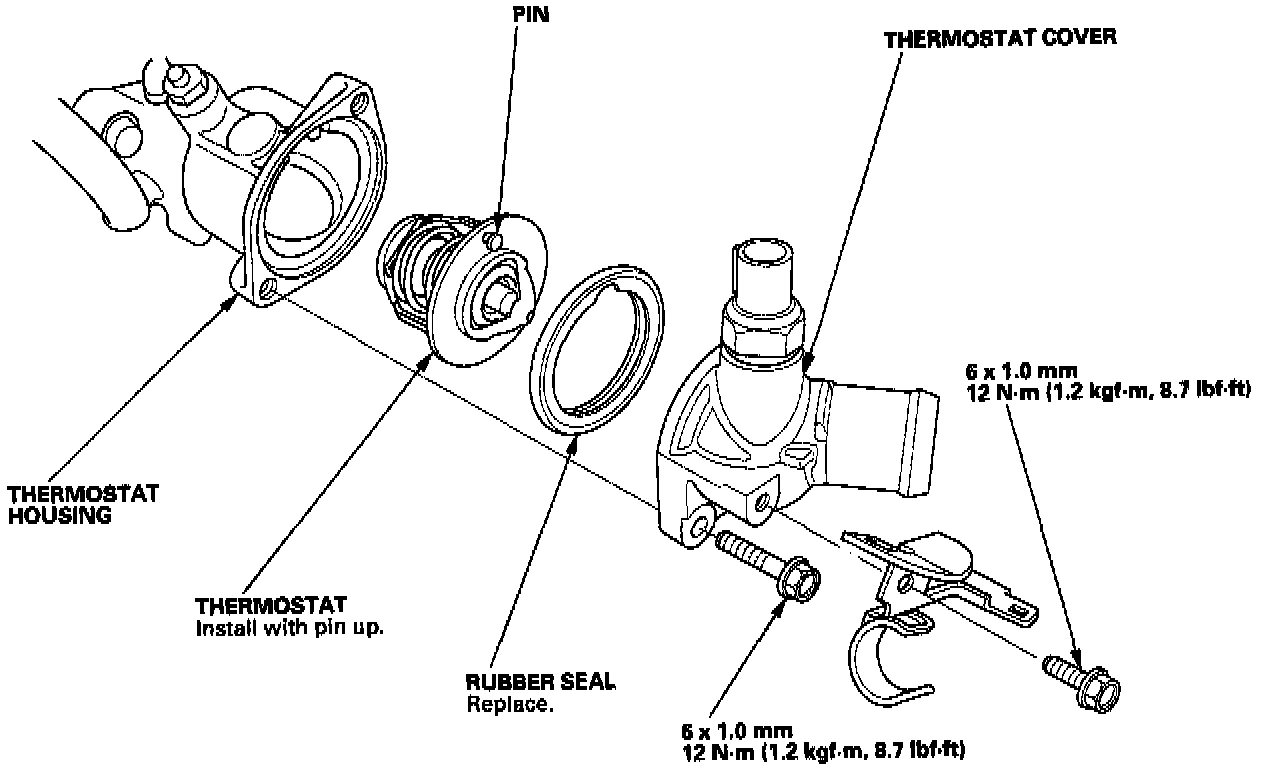 PIN

THERMOSTAT COVER

6 x 1.0 mm
12 N·m (1.2 kgf·m, 8.7 lbf·ft)

THERMOSTAT HOUSING

THERMOSTAT
Install with pin up.

RUBBER SEAL
Replace.

6 x 1.0 mm
12 N·m (1.2 kgf·m, 8.7 lbf·ft)