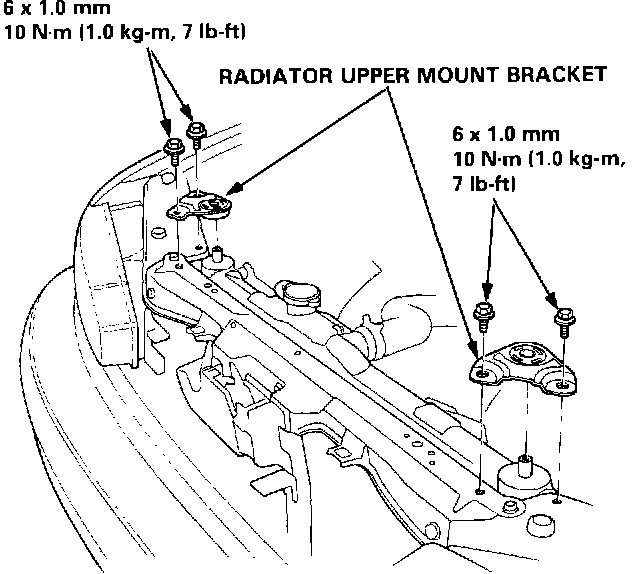 6 x 1.0 mm
10 N·m (1.0 kg-m, 7 lb-ft)

RADIATOR UPPER MOUNT BRACKET

6 x 1.0 mm
10 N·m (1.0 kg-m, 7 lb-ft)