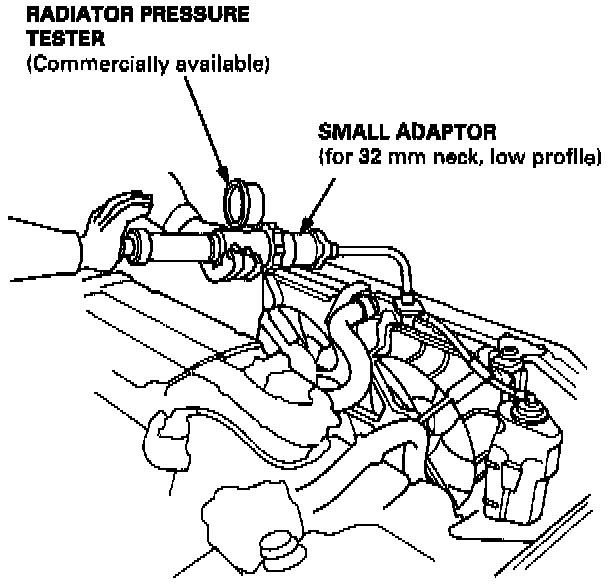 RADIATOR PRESSURE TESTER
(Commercially available)

SMALL ADAPTOR
(for 32 mm neck, low profile)