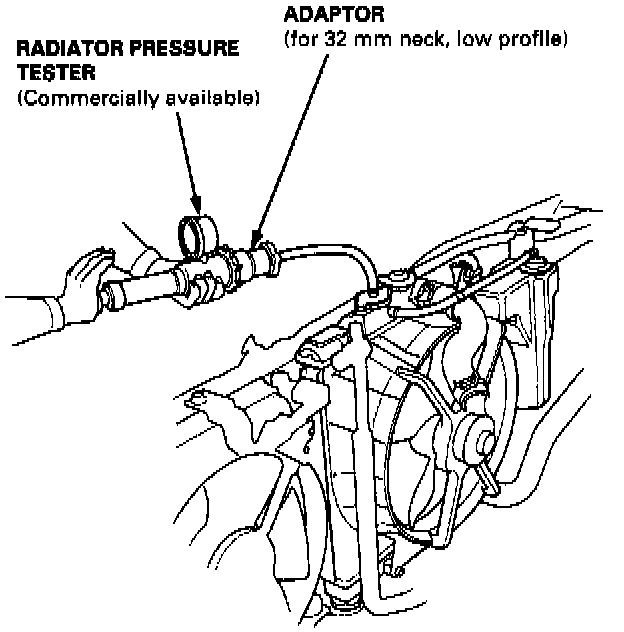 ADAPTOR
(for 32 mm neck, low profile)

RADIATOR PRESSURE TESTER
(Commercially available)